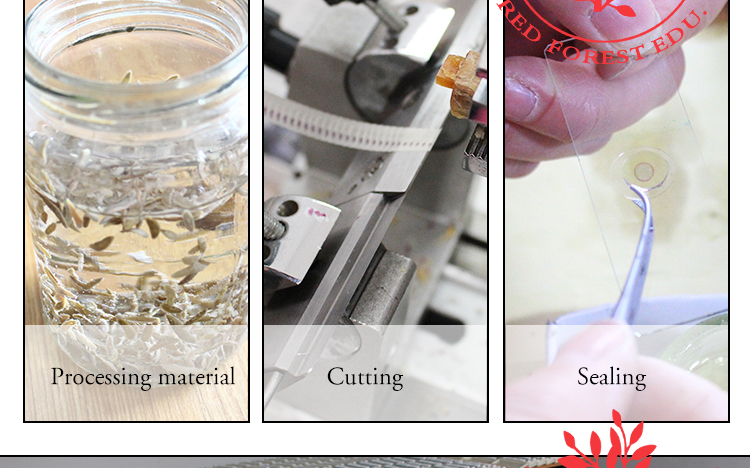 RED FOREST EDU.

Processing material

Cutting

Sealing