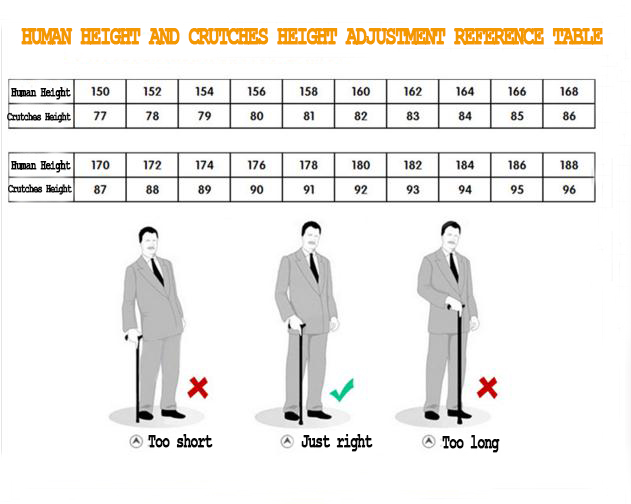 HUMAN HEIGHT AND CRUTCHES HEIGHT ADJUSTMENT REFERENCE TABLE

| Human Height | 150 | 152 | 154 | 156 | 158 | 160 | 162 | 164 | 166 | 168 |
|---|---|---|---|---|---|---|---|---|---|---|
| Crutches Height | 77 | 78 | 79 | 80 | 81 | 82 | 83 | 84 | 85 | 86 |

| Human Height | 170 | 172 | 174 | 176 | 178 | 180 | 182 | 184 | 186 | 188 |
|---|---|---|---|---|---|---|---|---|---|---|
| Crutches Height | 87 | 88 | 89 | 90 | 91 | 92 | 93 | 94 | 95 | 96 |

Too short

Just right

Too long