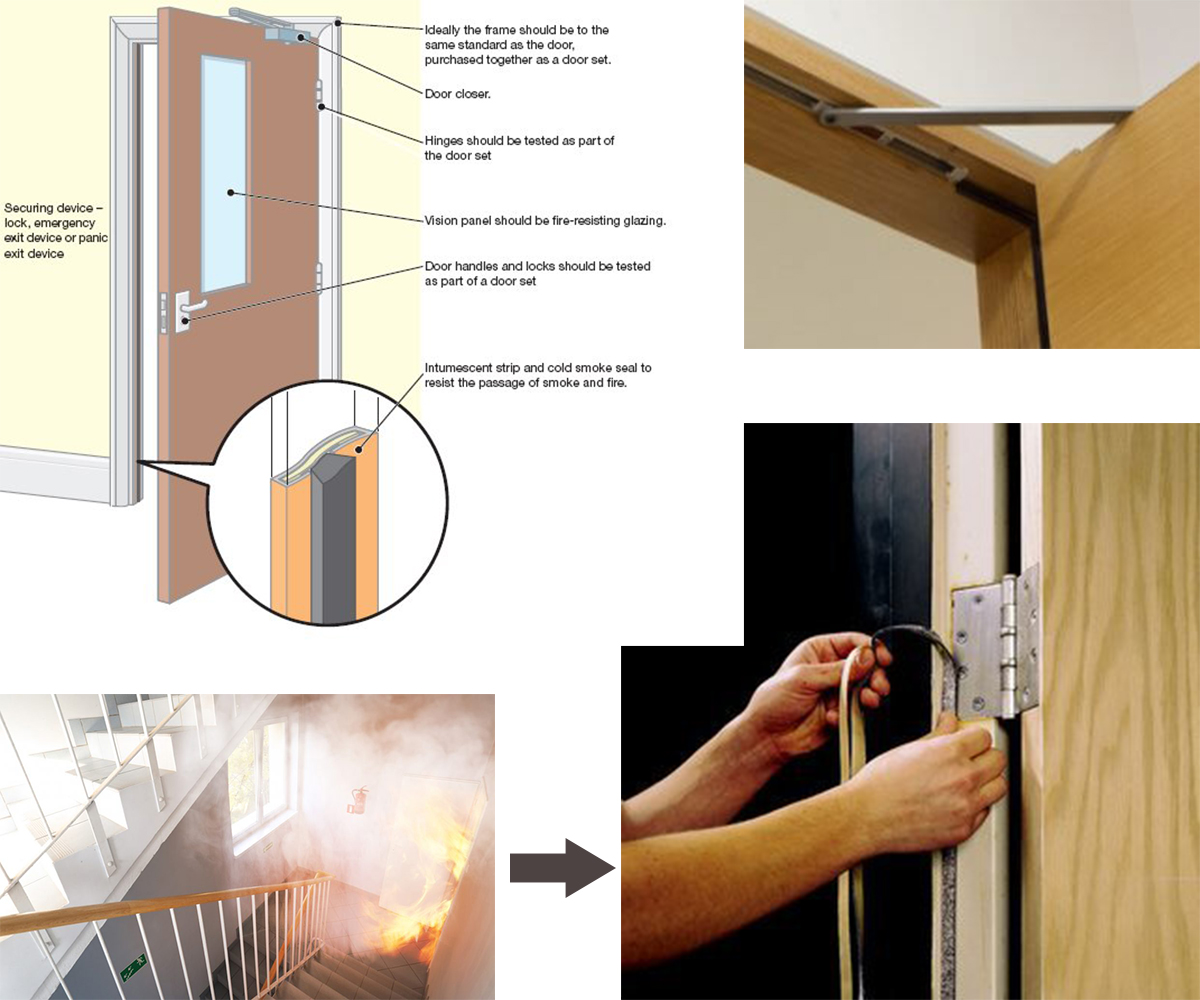 Ideally the frame should be to the same standard as the door, purchased together as a door set.

Door closer.

Hinges should be tested as part of the door set

Securing device – lock, emergency exit device or panic exit device

Vision panel should be fire-resisting glazing.

Door handles and locks should be tested as part of a door set

Intumescent strip and cold smoke seal to resist the passage of smoke and fire.