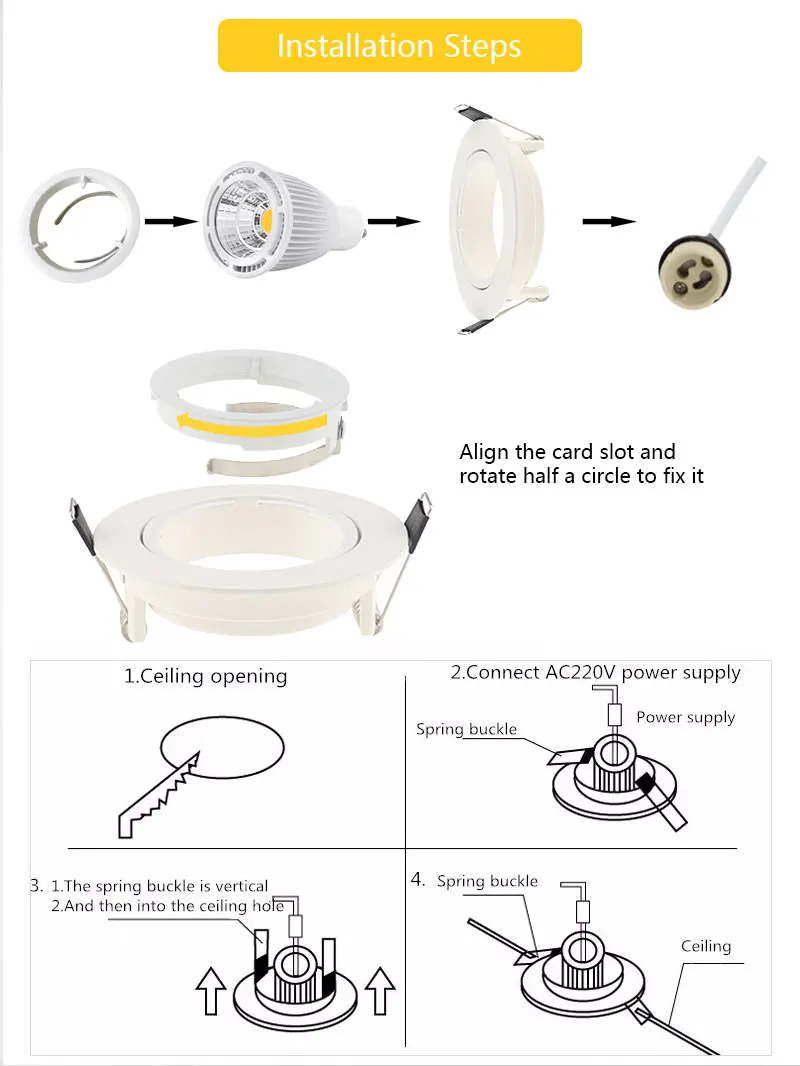 Installation Steps

Align the card slot and rotate half a circle to fix it

1.Ceiling opening

2.Connect AC220V power supply

Spring buckle

Power supply

3. 1.The spring buckle is vertical
2.And then into the ceiling hole

4. Spring buckle

Ceiling