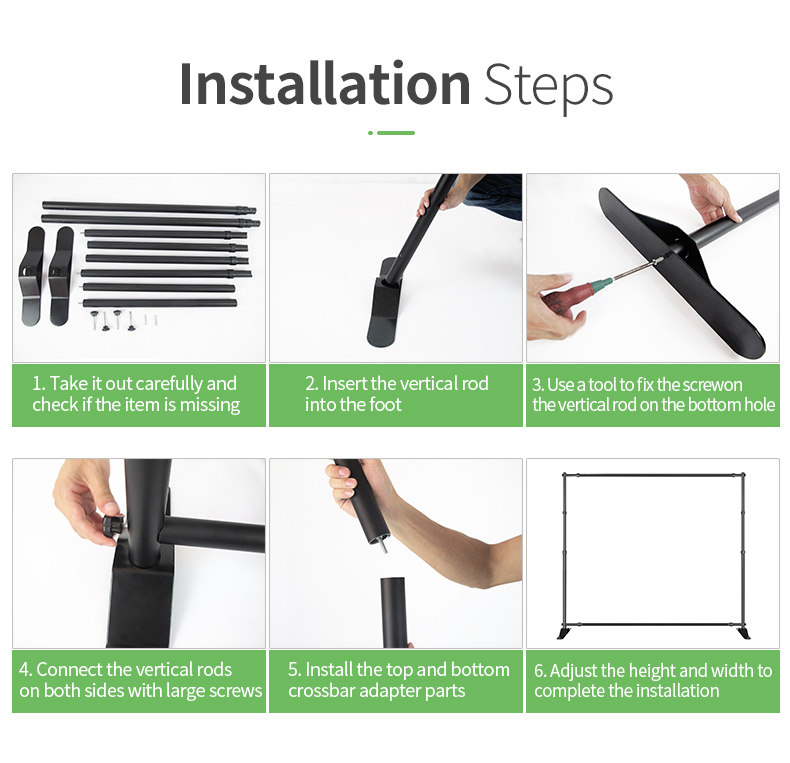 Installation Steps

1. Take it out carefully and check if the item is missing

2. Insert the vertical rod into the foot

3. Use a tool to fix the screwon the vertical rod on the bottom hole

4. Connect the vertical rods on both sides with large screws

5. Install the top and bottom crossbar adapter parts

6. Adjust the height and width to complete the installation