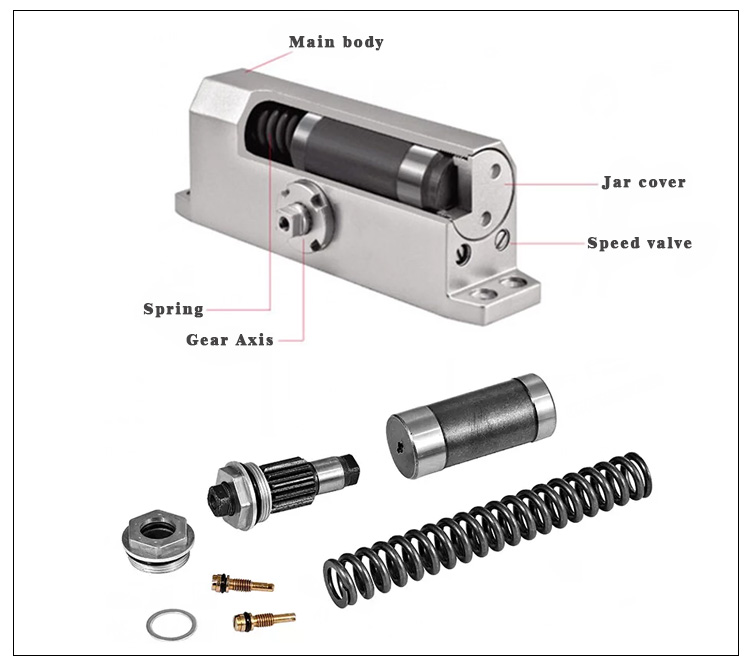 Main body

Jar cover

Speed valve

Spring

Gear Axis