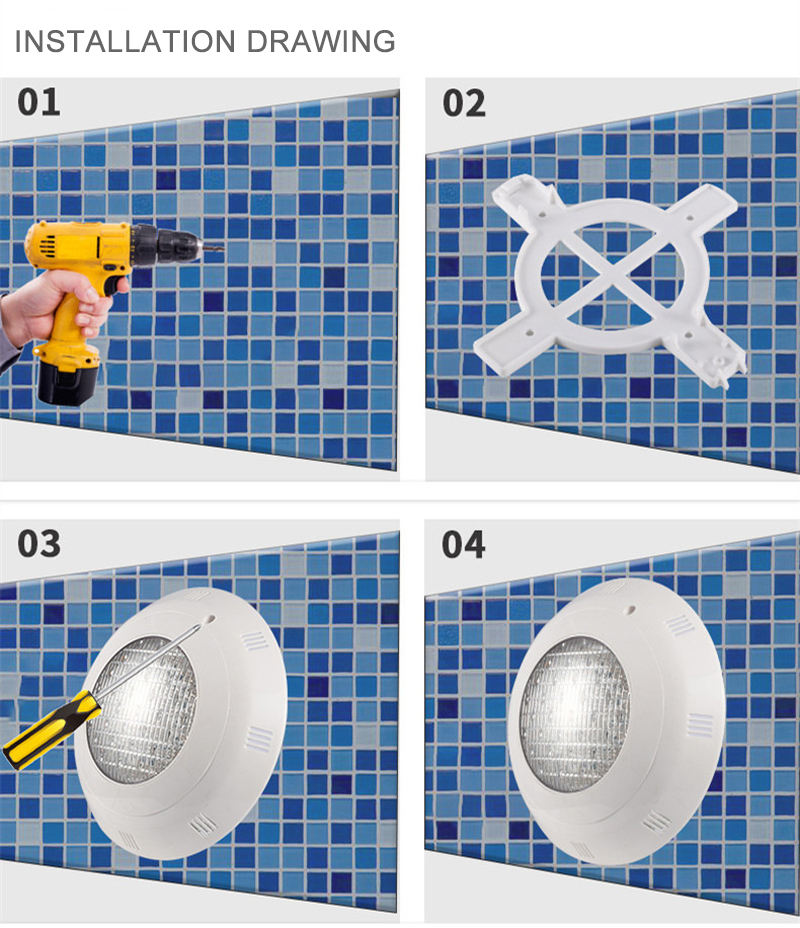 INSTALLATION DRAWING

01

02

03

04