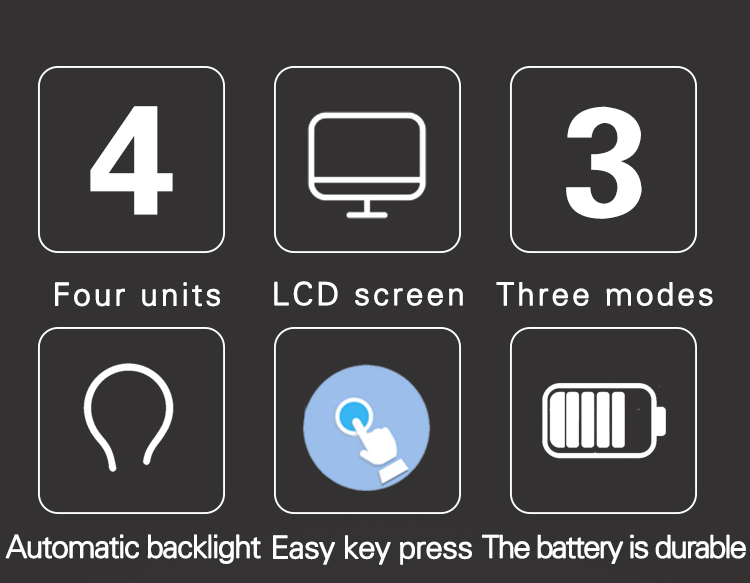 4

Four units

LCD screen

3

Three modes

Automatic backlight

Easy key press

The battery is durable