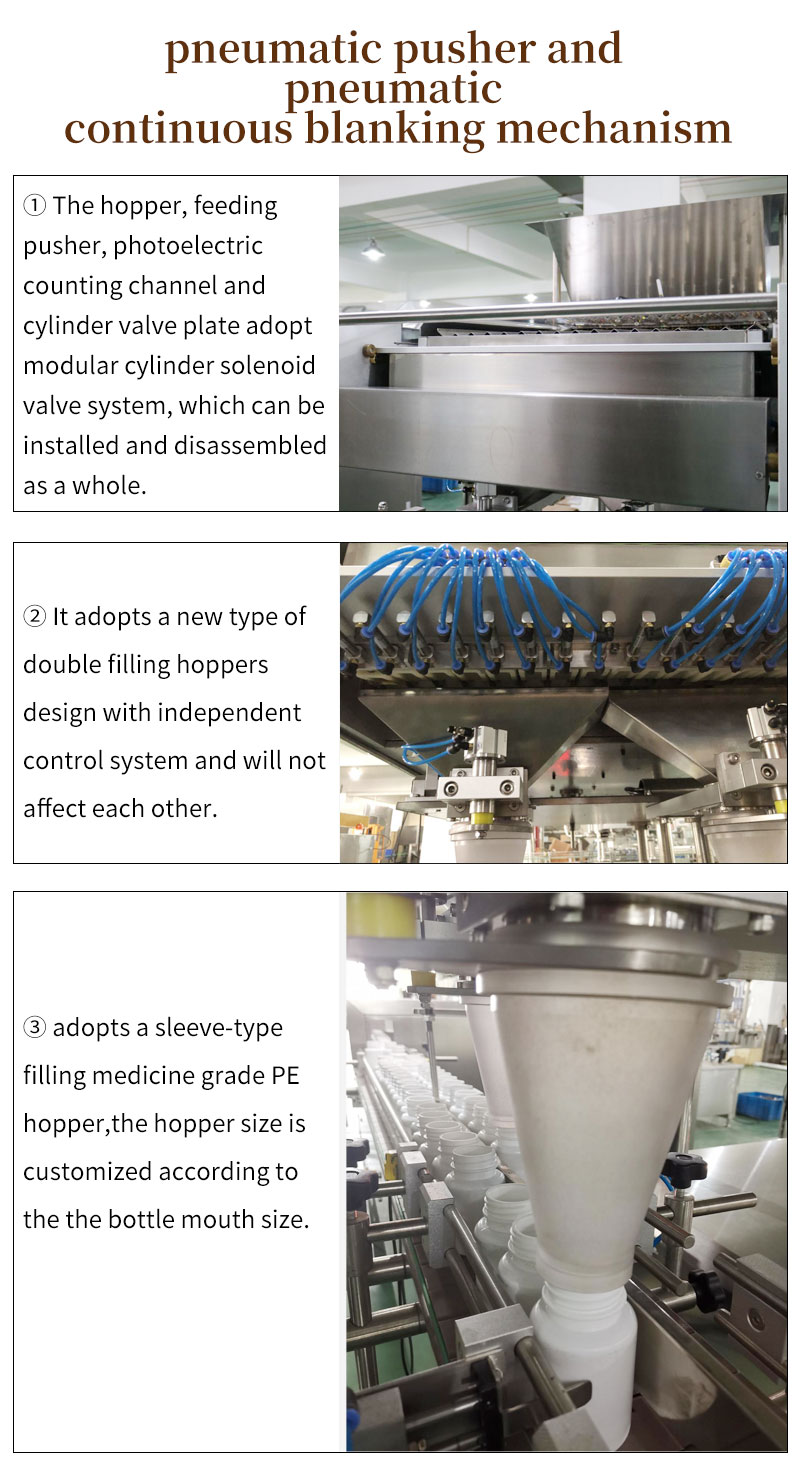 pneumatic pusher and pneumatic continuous blanking mechanism

① The hopper, feeding pusher, photoelectric counting channel and cylinder valve plate adopt modular cylinder solenoid valve system, which can be installed and disassembled as a whole.

② It adopts a new type of double filling hoppers design with independent control system and will not affect each other.

③ adopts a sleeve-type filling medicine grade PE hopper,the hopper size is customized according to the the bottle mouth size.