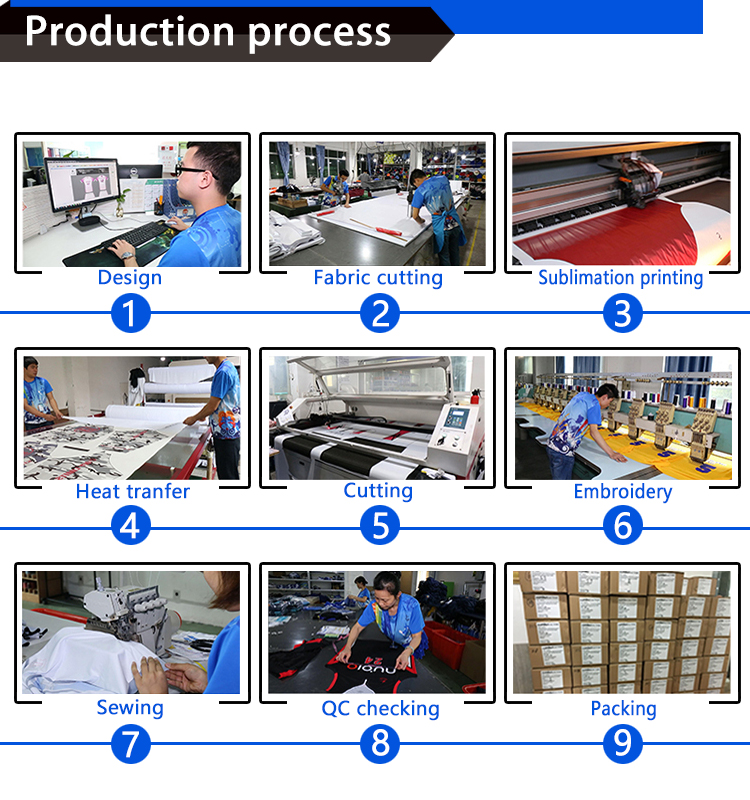 Production process

Design
1

Fabric cutting
2

Sublimation printing
3

Heat tranfer
4

Cutting
5

Embroidery
6

Sewing
7

QC checking
8

Packing
9