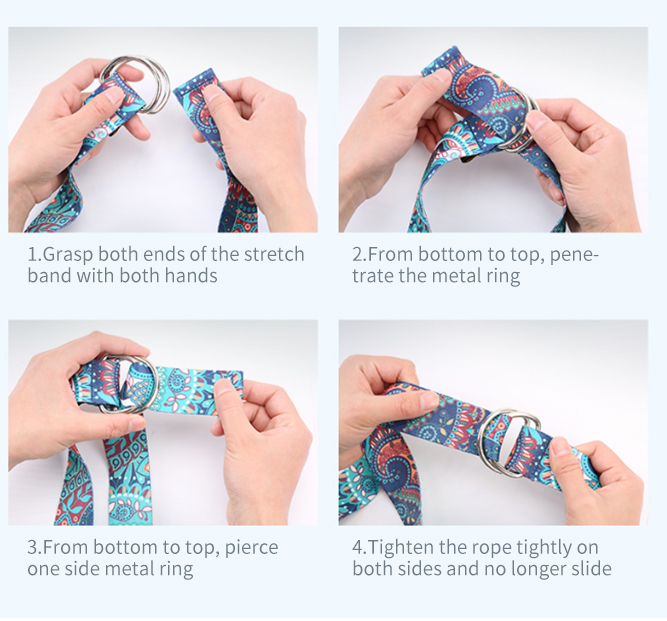 1.Grasp both ends of the stretch band with both hands

2.From bottom to top, penetrate the metal ring

3.From bottom to top, pierce one side metal ring

4.Tighten the rope tightly on both sides and no longer slide