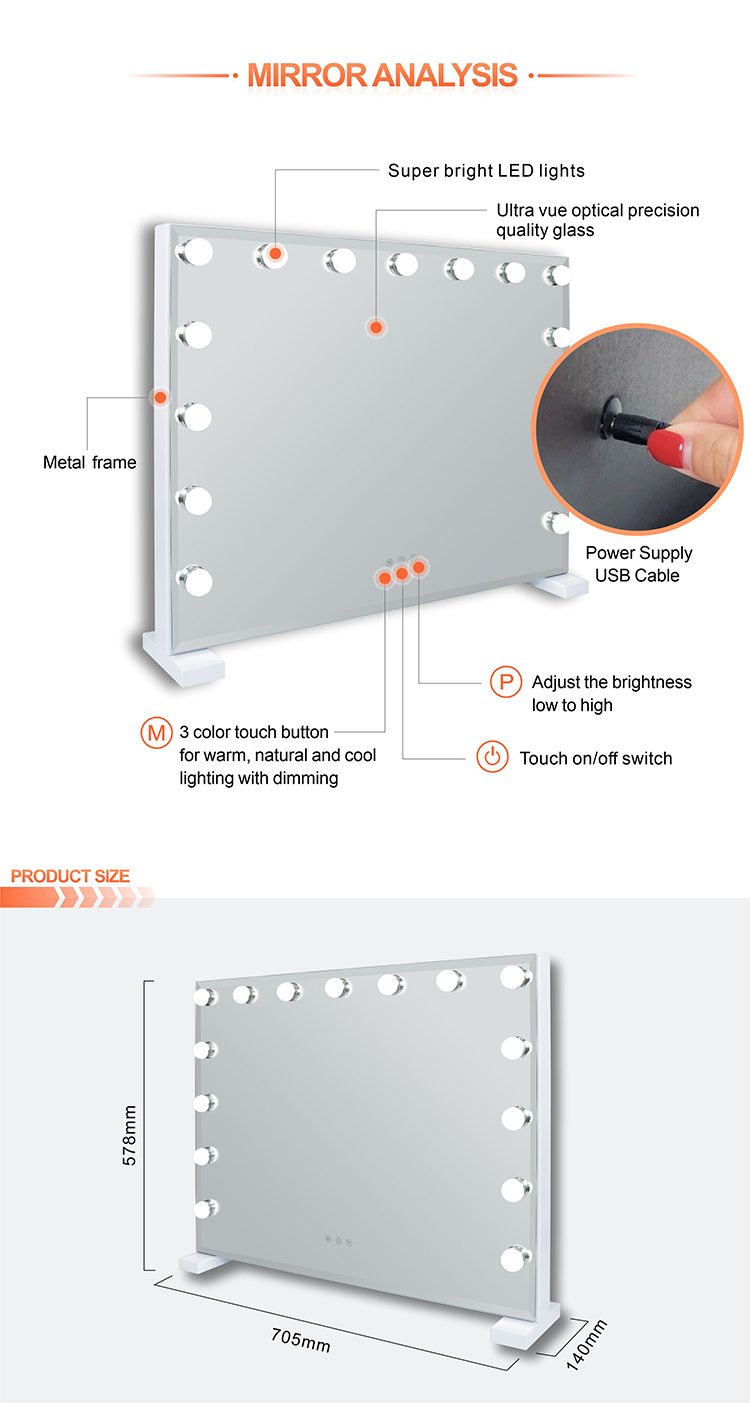 MIRROR ANALYSIS

Super bright LED lights

Ultra vue optical precision quality glass

Metal frame

Power Supply USB Cable

P Adjust the brightness low to high

M 3 color touch button for warm, natural and cool lighting with dimming

Touch on/off switch

PRODUCT SIZE

578mm

705mm

140mm