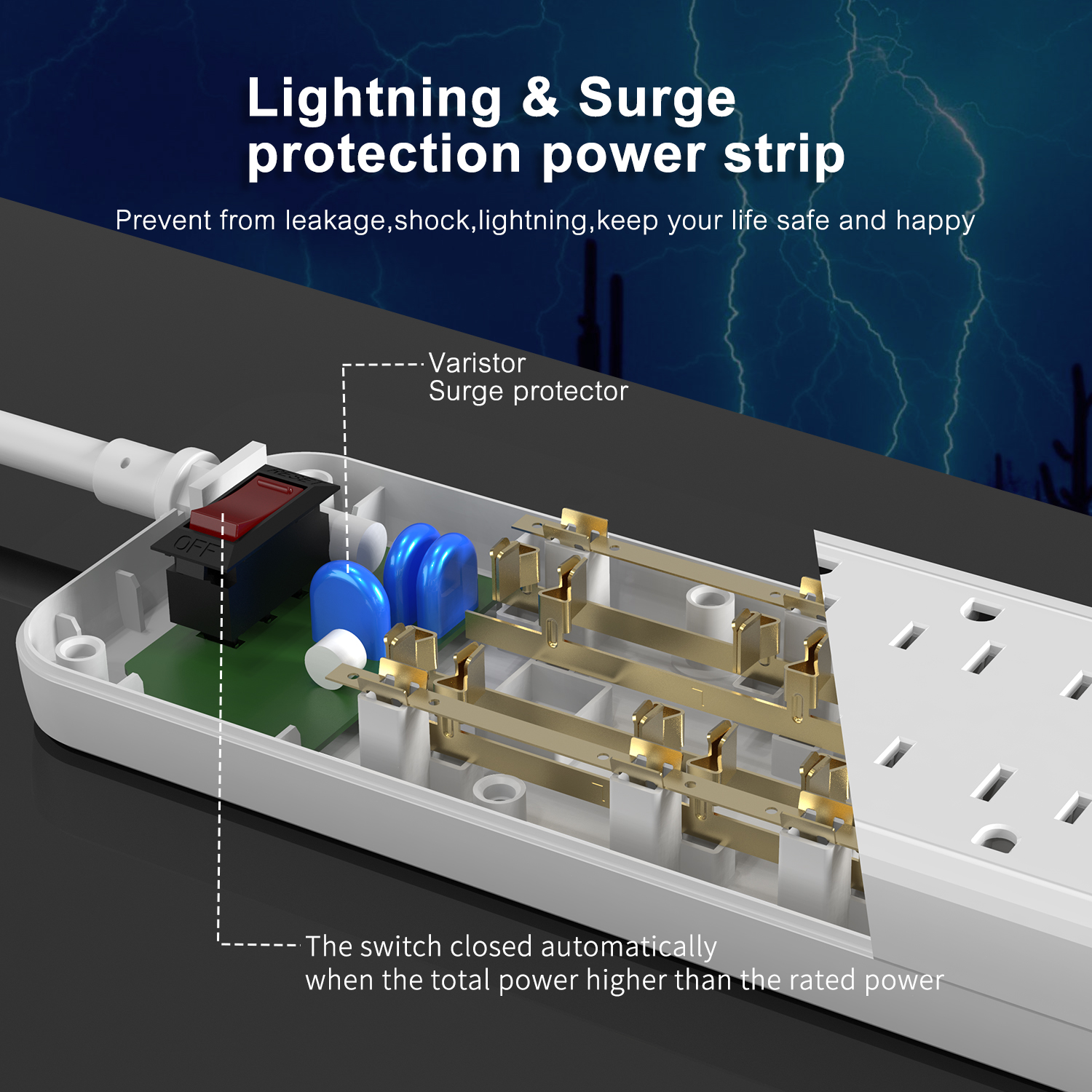 Lightning & Surge protection power strip

Prevent from leakage,shock,lightning,keep your life safe and happy

Varistor
Surge protector

OFF

The switch closed automatically
when the total power higher than the rated power