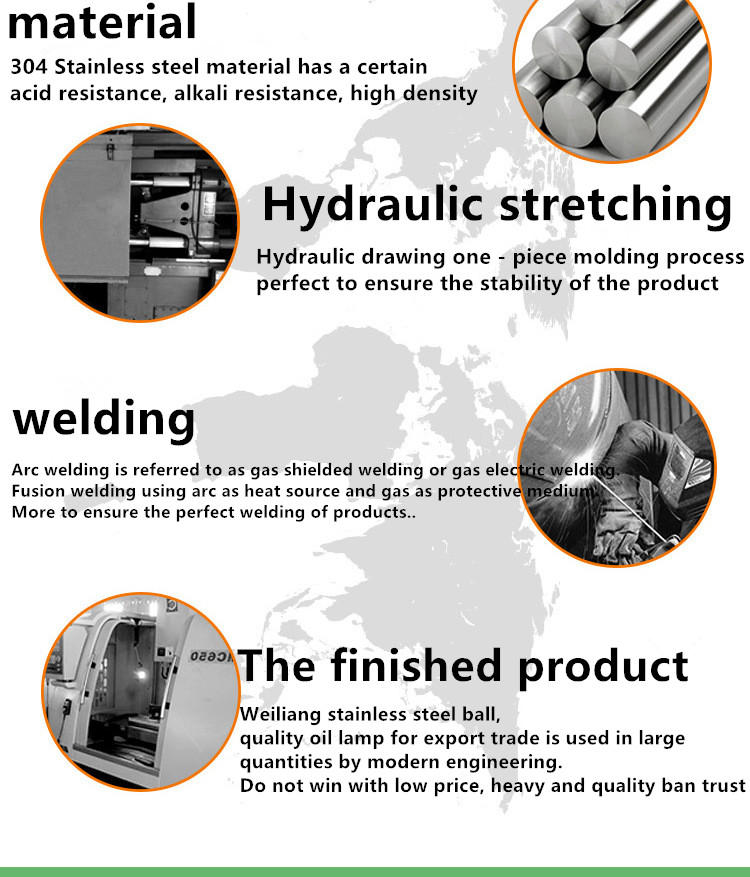 material

304 Stainless steel material has a certain acid resistance, alkali resistance, high density

Hydraulic stretching

Hydraulic drawing one - piece molding process perfect to ensure the stability of the product

welding

Arc welding is referred to as gas shielded welding or gas electric welding.
Fusion welding using arc as heat source and gas as protective medium.
More to ensure the perfect welding of products..

The finished product

Weiliang stainless steel ball,
quality oil lamp for export trade is used in large quantities by modern engineering.
Do not win with low price, heavy and quality ban trust