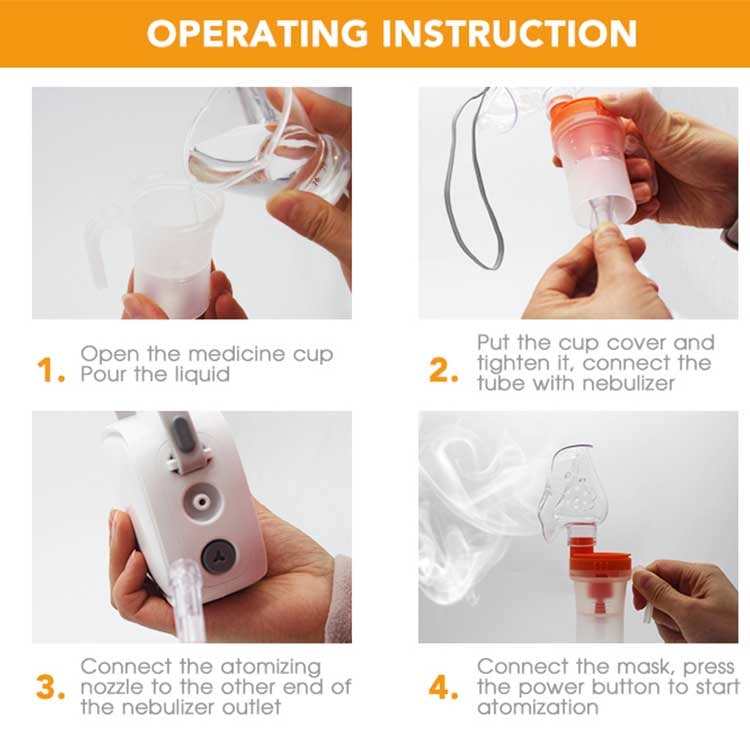 OPERATING INSTRUCTION

1. Open the medicine cup
Pour the liquid

2. Put the cup cover and tighten it, connect the tube with nebulizer

3. Connect the atomizing nozzle to the other end of the nebulizer outlet

4. Connect the mask, press the power button to start atomization