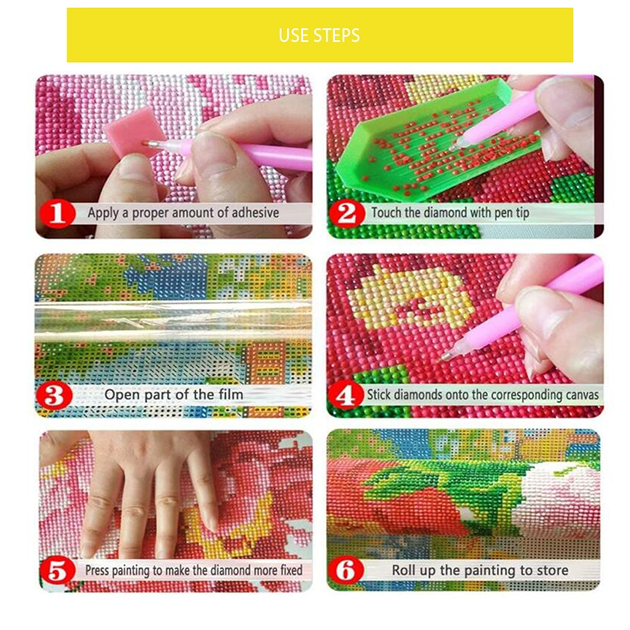 USE STEPS

1 Apply a proper amount of adhesive

2 Touch the diamond with pen tip

3 Open part of the film

4 Stick diamonds onto the corresponding canvas

5 Press painting to make the diamond more fixed

6 Roll up the painting to store