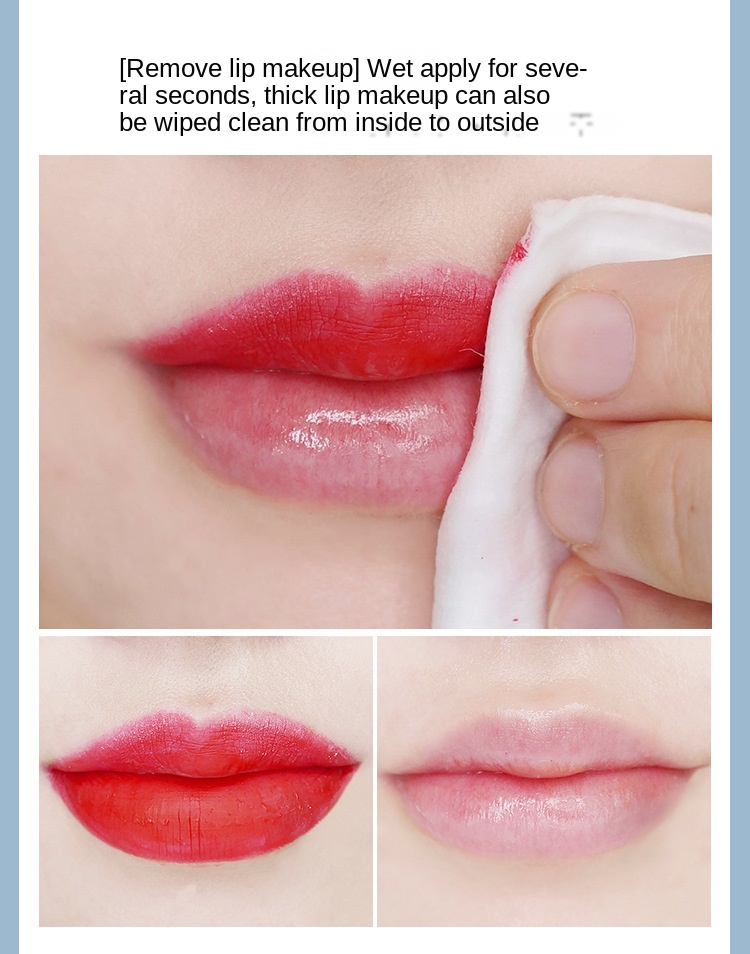 [Remove lip makeup] Wet apply for several seconds, thick lip makeup can also be wiped clean from inside to outside