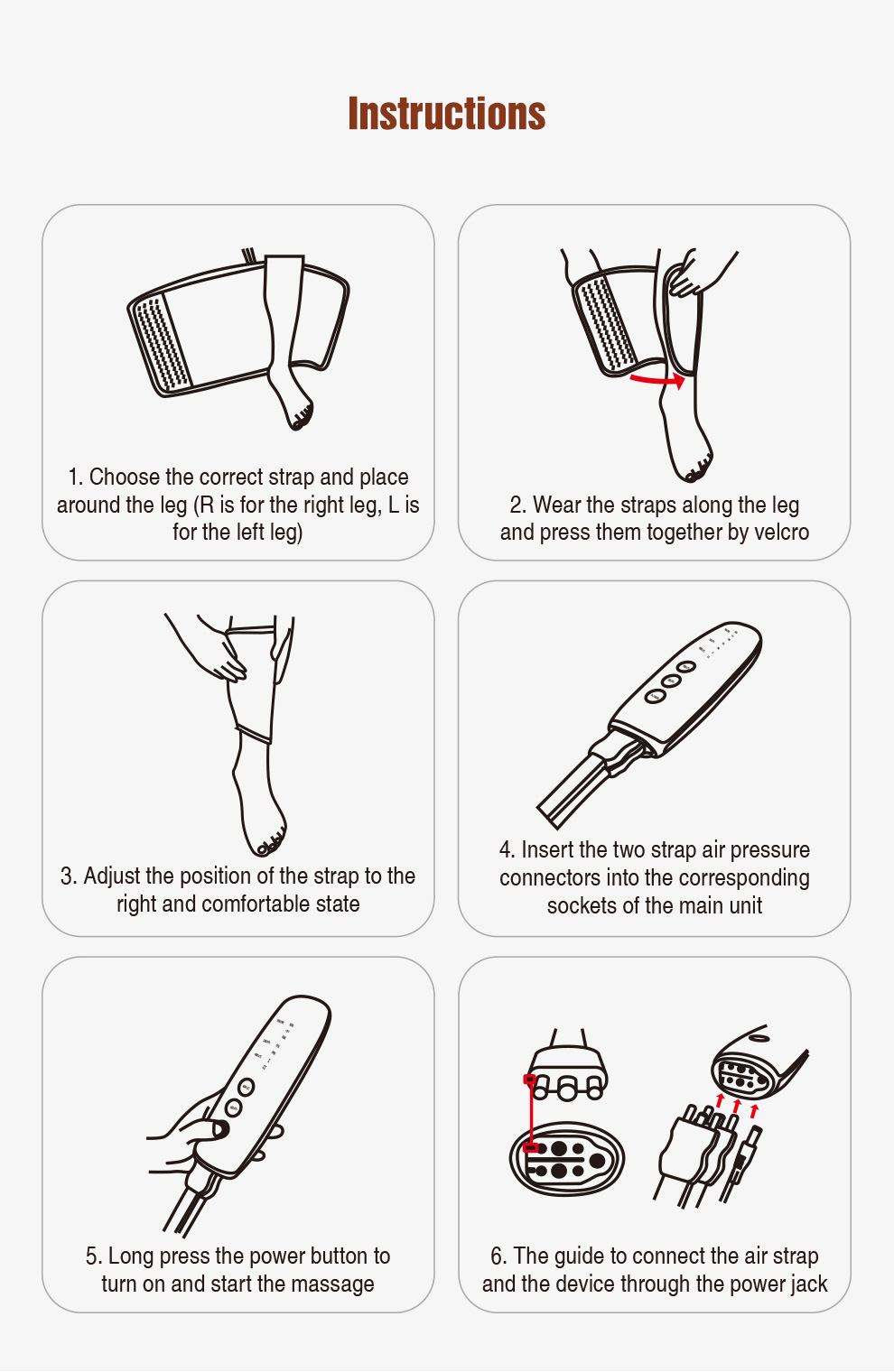 Instructions

1. Choose the correct strap and place around the leg (R is for the right leg, L is for the left leg)

2. Wear the straps along the leg and press them together by velcro

3. Adjust the position of the strap to the right and comfortable state

4. Insert the two strap air pressure connectors into the corresponding sockets of the main unit

5. Long press the power button to turn on and start the massage

6. The guide to connect the air strap and the device through the power jack