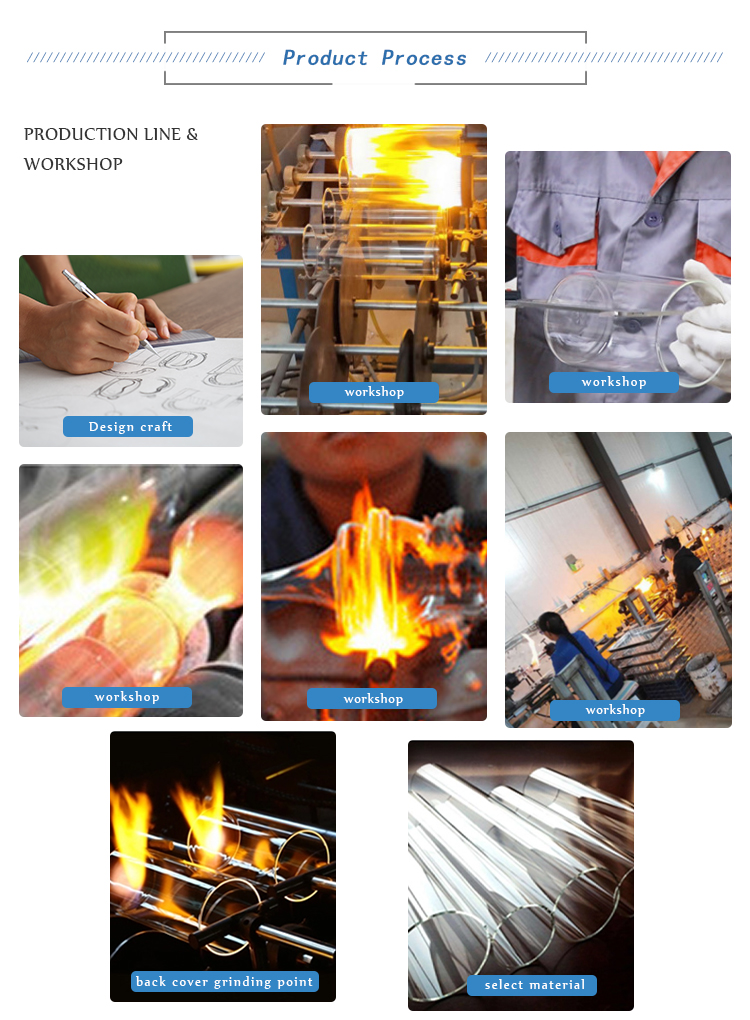 Product Process

PRODUCTION LINE & WORKSHOP

workshop

workshop

Design craft

workshop

workshop

workshop

back cover grinding point

select material