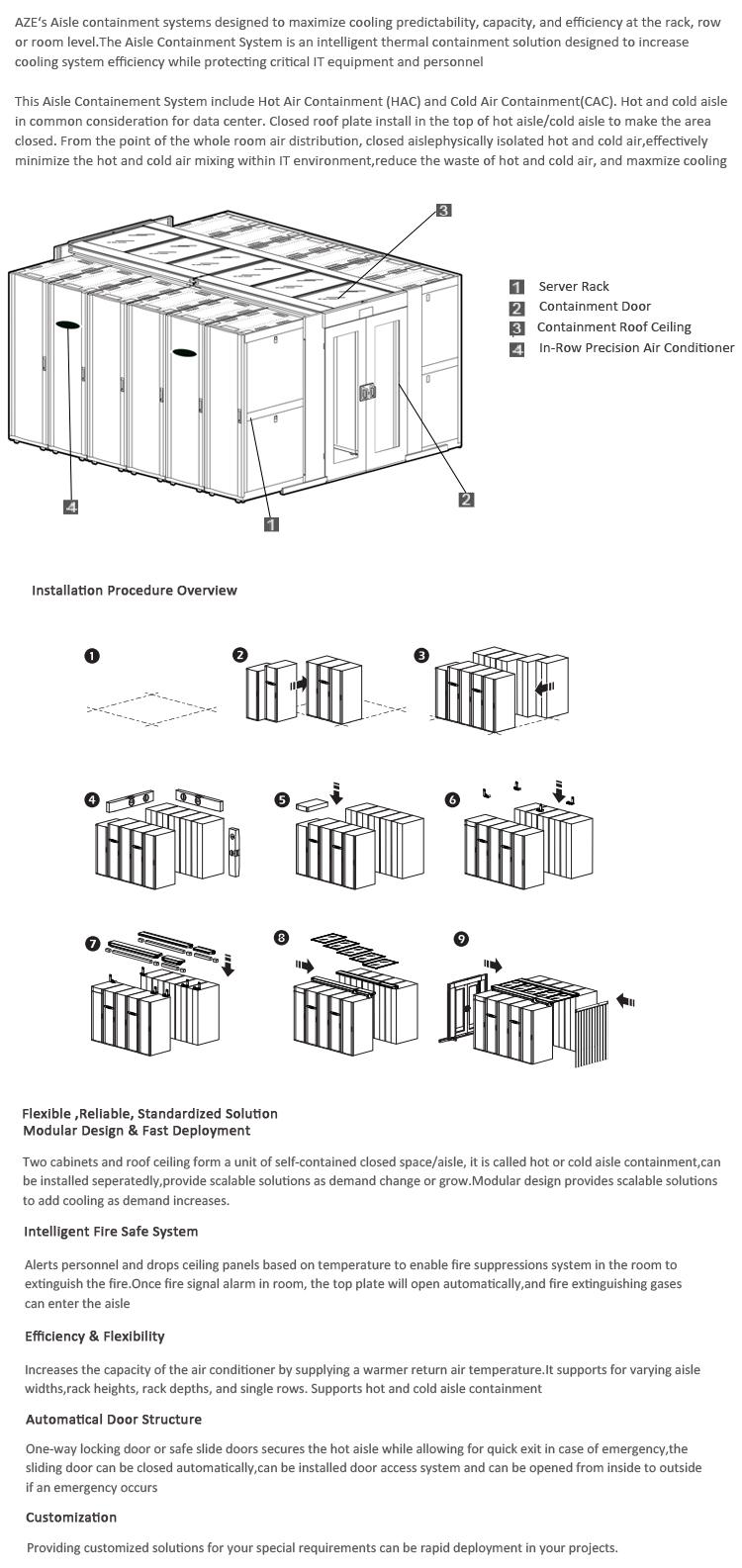 AZE's Aisle containment systems designed to maximize cooling predictability, capacity, and efficiency at the rack, row or room level.The Aisle Containment System is an intelligent thermal containment solution designed to increase cooling system efficiency while protecting critical IT equipment and personnel

This Aisle Containement System include Hot Air Containment (HAC) and Cold Air Containment(CAC). Hot and cold aisle in common consideration for data center. Closed roof plate install in the top of hot aisle/cold aisle to make the area closed. From the point of the whole room air distribution, closed aislephysically isolated hot and cold air,effectively minimize the hot and cold air mixing within IT environment,reduce the waste of hot and cold air, and maxmize cooling

3
4
1
2

1 Server Rack
2 Containment Door
3 Containment Roof Ceiling
4 In-Row Precision Air Conditioner

Installation Procedure Overview

1
2
3
4
5
6
7
8
9

Flexible ,Reliable, Standardized Solution
Modular Design & Fast Deployment

Two cabinets and roof ceiling form a unit of self-contained closed space/aisle, it is called hot or cold aisle containment,can be installed seperatedly,provide scalable solutions as demand change or grow.Modular design provides scalable solutions to add cooling as demand increases.

Intelligent Fire Safe System

Alerts personnel and drops ceiling panels based on temperature to enable fire suppressions system in the room to extinguish the fire.Once fire signal alarm in room, the top plate will open automatically,and fire extinguishing gases can enter the aisle

Efficiency & Flexibility

Increases the capacity of the air conditioner by supplying a warmer return air temperature.It supports for varying aisle widths,rack heights, rack depths, and single rows. Supports hot and cold aisle containment

Automatical Door Structure

One-way locking door or safe slide doors secures the hot aisle while allowing for quick exit in case of emergency,the sliding door can be closed automatically,can be installed door access system and can be opened from inside to outside if an emergency occurs

Customization

Providing customized solutions for your special requirements can be rapid deployment in your projects.