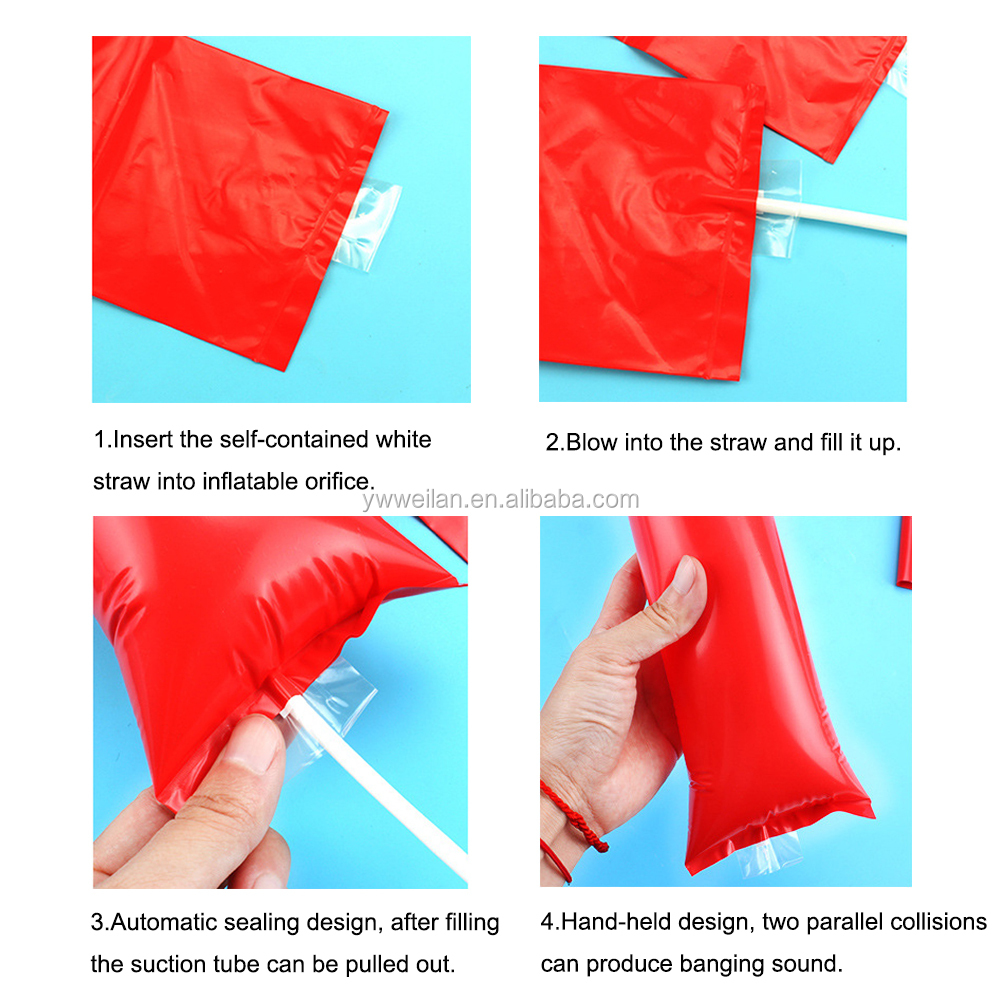 1.Insert the self-contained white straw into inflatable orifice.

2.Blow into the straw and fill it up.

ywweilan.en.alibaba.com

3.Automatic sealing design, after filling the suction tube can be pulled out.

4.Hand-held design, two parallel collisions can produce banging sound.