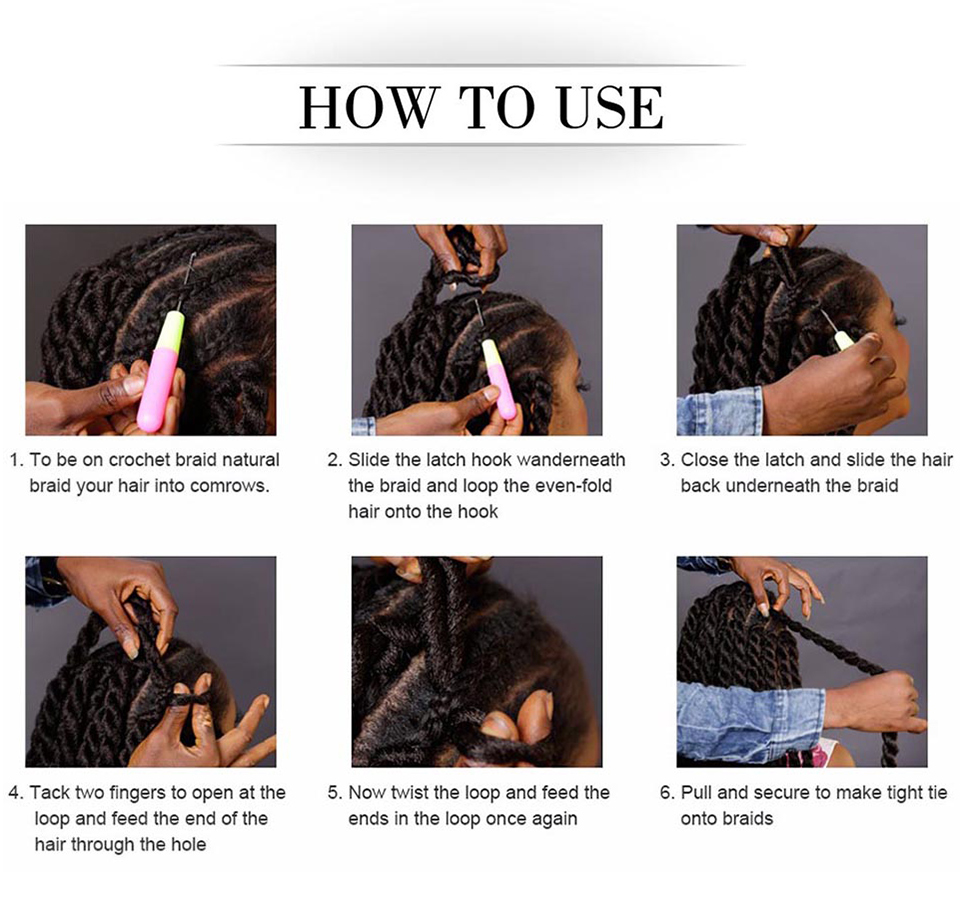 HOW TO USE

1. To be on crochet braid natural braid your hair into comrows.

2. Slide the latch hook wanderneath the braid and loop the even-fold hair onto the hook

3. Close the latch and slide the hair back underneath the braid

4. Tack two fingers to open at the loop and feed the end of the hair through the hole

5. Now twist the loop and feed the ends in the loop once again

6. Pull and secure to make tight tie onto braids