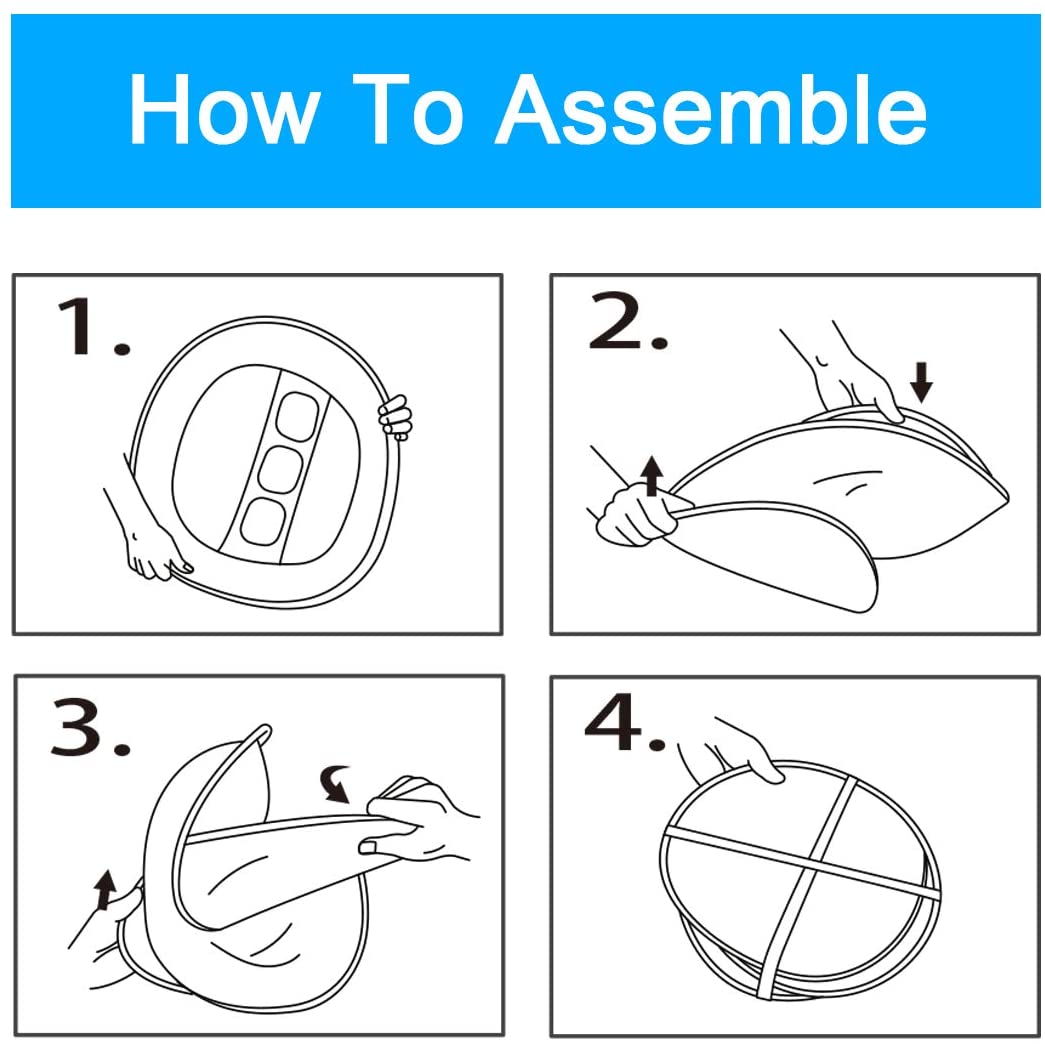 How To Assemble

1.

2.

3.

4.