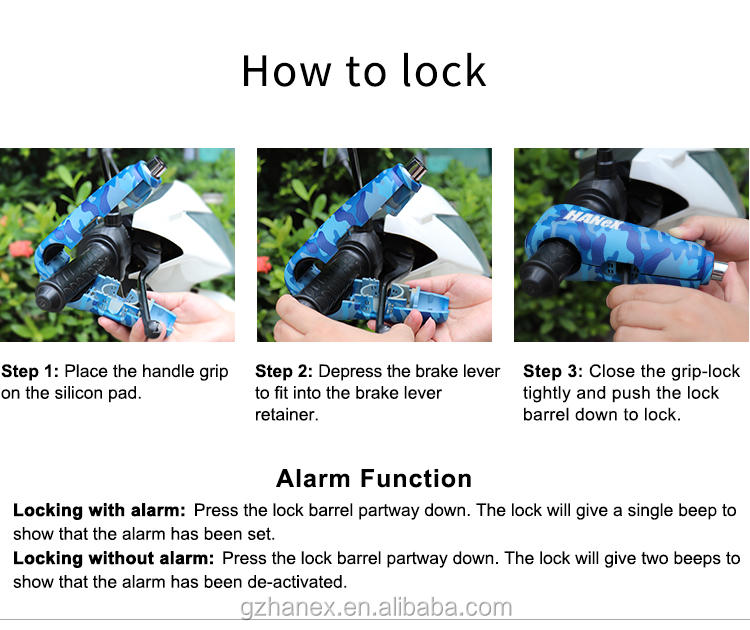 How to lock

HANeX

Step 1: Place the handle grip on the silicon pad.

Step 2: Depress the brake lever to fit into the brake lever retainer.

Step 3: Close the grip-lock tightly and push the lock barrel down to lock.

Alarm Function

Locking with alarm: Press the lock barrel partway down. The lock will give a single beep to show that the alarm has been set.

Locking without alarm: Press the lock barrel partway down. The lock will give two beeps to show that the alarm has been de-activated.

gzhanex.en.alibaba.com