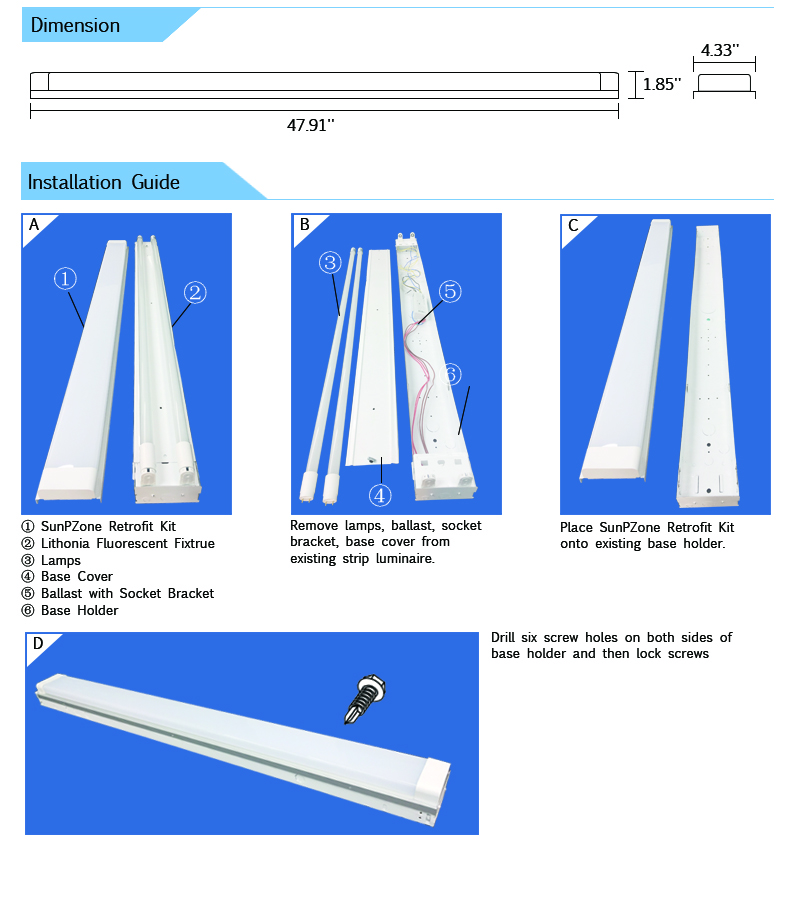 Dimension

4.33''

1.85''

47.91''

Installation Guide

A

①

②

① SunPZone Retrofit Kit
② Lithonia Fluorescent Fixtrue
③ Lamps
④ Base Cover
⑤ Ballast with Socket Bracket
⑥ Base Holder

B

③

⑤

⑥

④

Remove lamps, ballast, socket bracket, base cover from existing strip luminaire.

C

Place SunPZone Retrofit Kit onto existing base holder.

D

Drill six screw holes on both sides of base holder and then lock screws