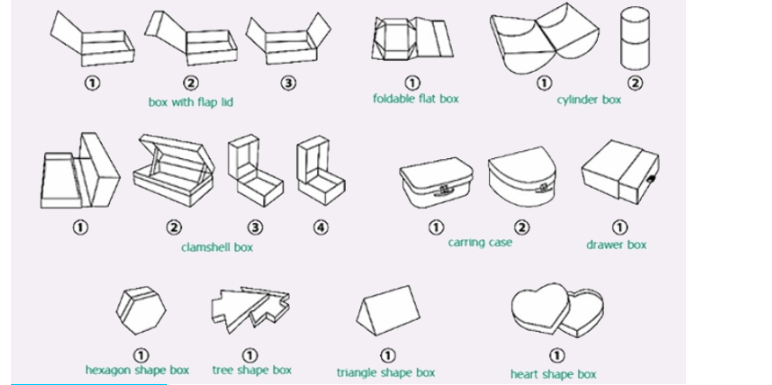 ① ② ③
box with flap lid

①
foldable flat box

① ②
cylinder box

① ② ③ ④
clamshell box

① ②
carring case

①
drawer box

①
hexagon shape box

①
tree shape box

①
triangle shape box

①
heart shape box