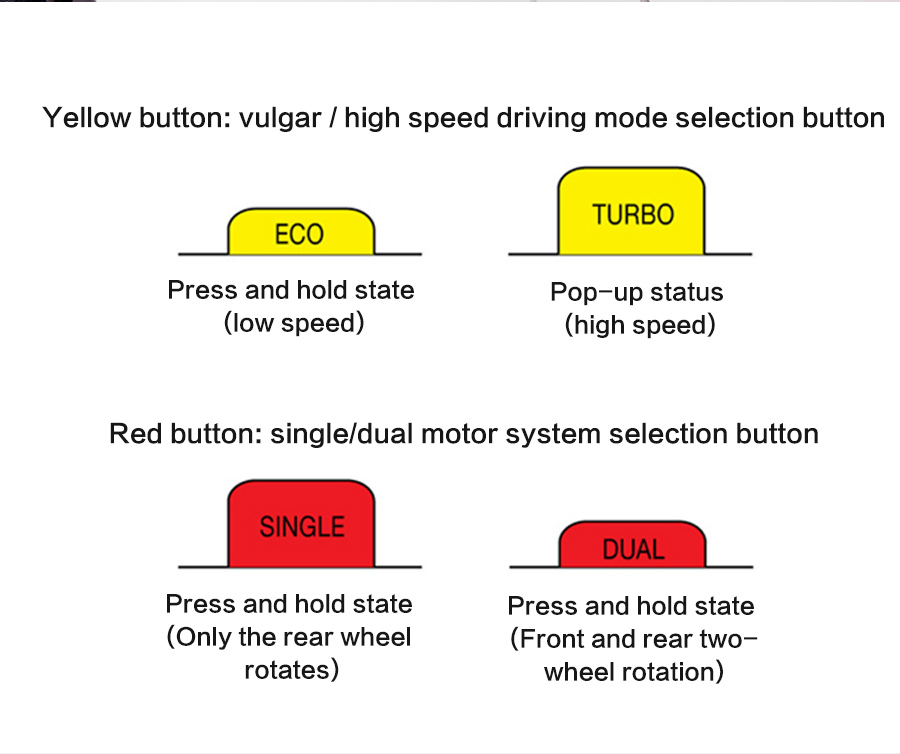 Yellow button: vulgar / high speed driving mode selection button

ECO

Press and hold state
(low speed)

TURBO

Pop-up status
(high speed)

Red button: single/dual motor system selection button

SINGLE

Press and hold state
(Only the rear wheel rotates)

DUAL

Press and hold state
(Front and rear two-wheel rotation)