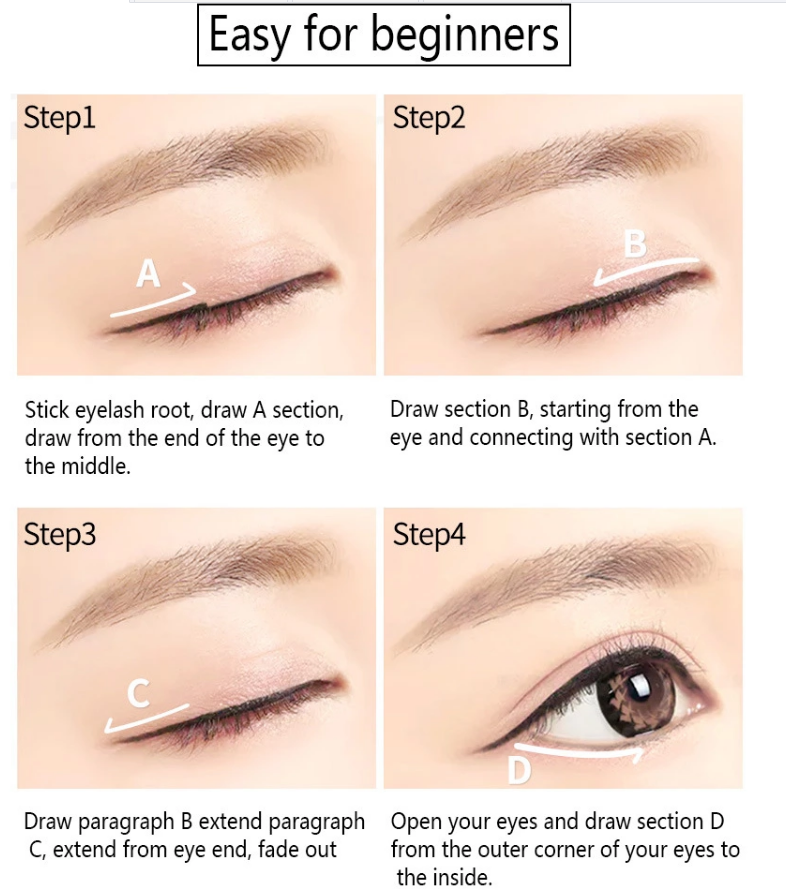 Easy for beginners

Step1

A

Stick eyelash root, draw A section, draw from the end of the eye to the middle.

Step2

B

Draw section B, starting from the eye and connecting with section A.

Step3

C

Draw paragraph B extend paragraph C, extend from eye end, fade out

Step4

D

Open your eyes and draw section D from the outer corner of your eyes to the inside.