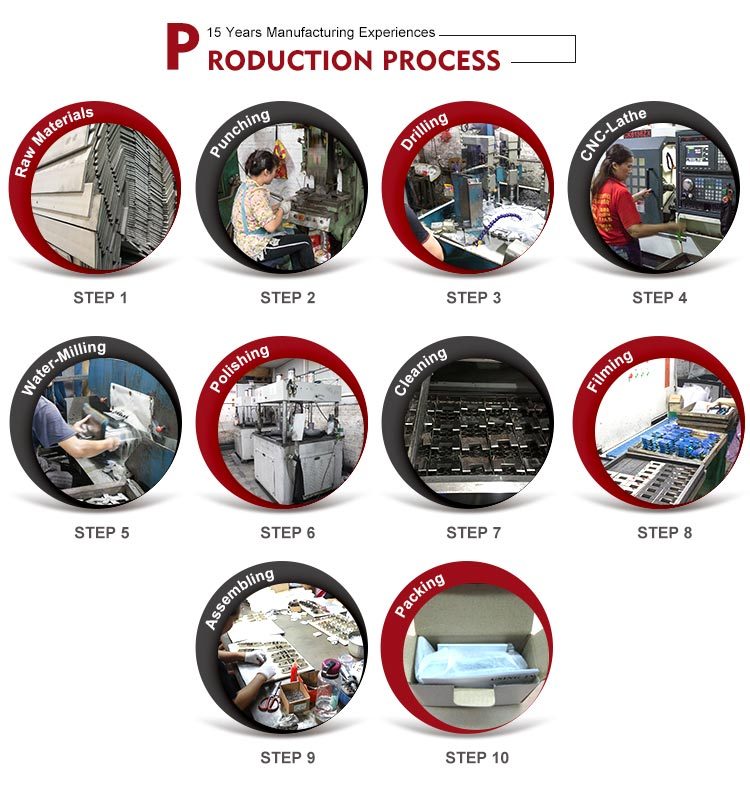 15 Years Manufacturing Experiences

PRODUCTION PROCESS

Raw Materials
STEP 1

Punching
STEP 2

Drilling
STEP 3

CNC-Lathe
STEP 4

Water-Milling
STEP 5

Polishing
STEP 6

Cleaning
STEP 7

Filming
STEP 8

Assembling
STEP 9

Packing
STEP 10