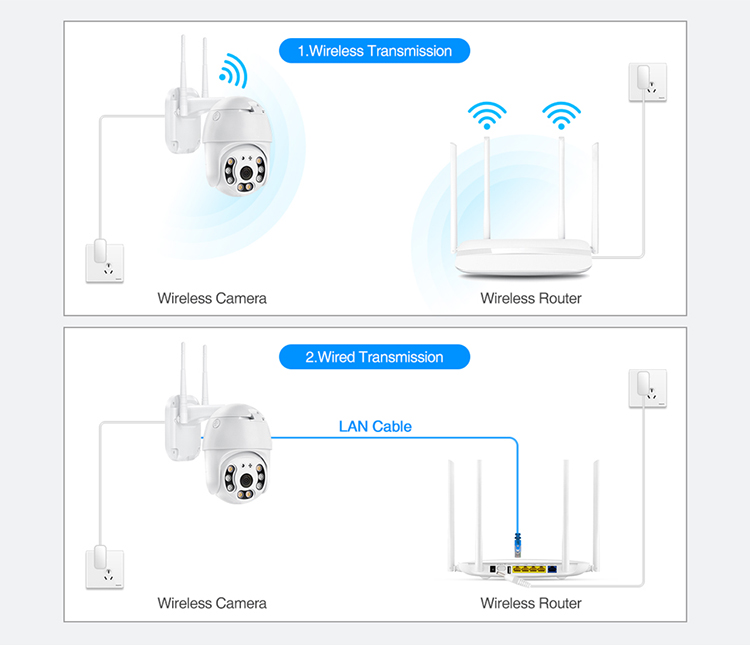 1.Wireless Transmission

Wireless Camera

Wireless Router

2.Wired Transmission

LAN Cable

Wireless Camera

Wireless Router