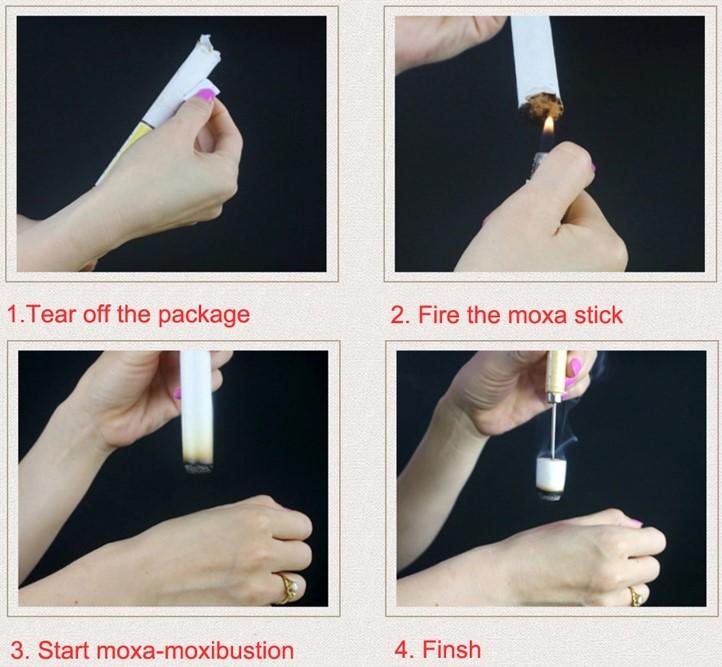 1.Tear off the package

2. Fire the moxa stick

3. Start moxa-moxibustion

4. Finsh