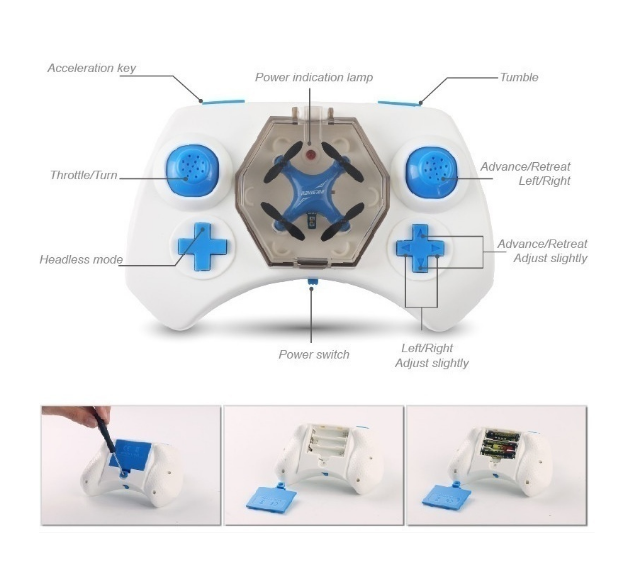 Acceleration key

Power indication lamp

Tumble

Throttle/Turn

Advance/Retreat
Left/Right

Headless mode

Advance/Retreat
Adjust slightly

Power switch

Left/Right
Adjust slightly