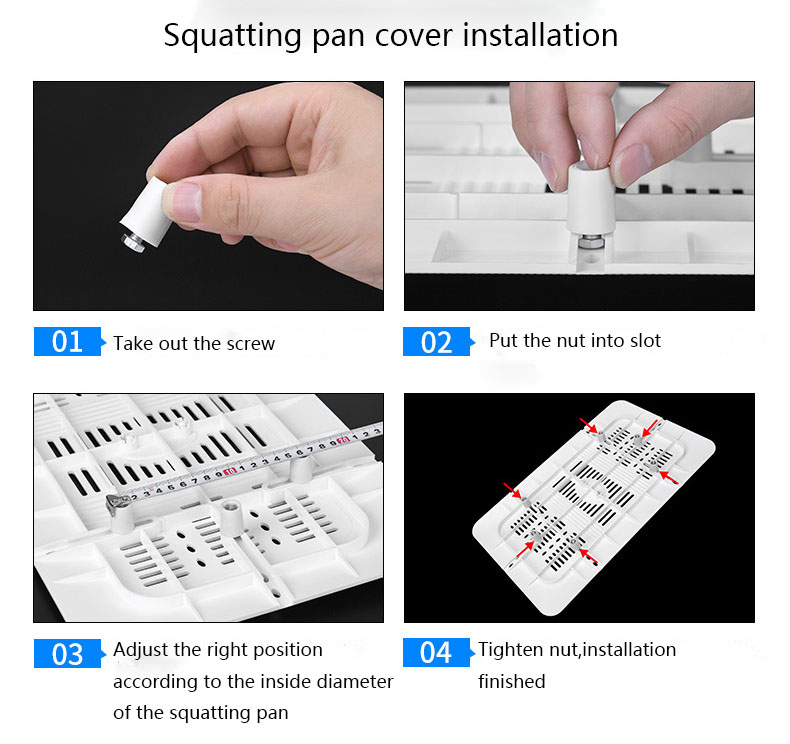 Squatting pan cover installation

01 Take out the screw

02 Put the nut into slot

03 Adjust the right position according to the inside diameter of the squatting pan

04 Tighten nut,installation finished