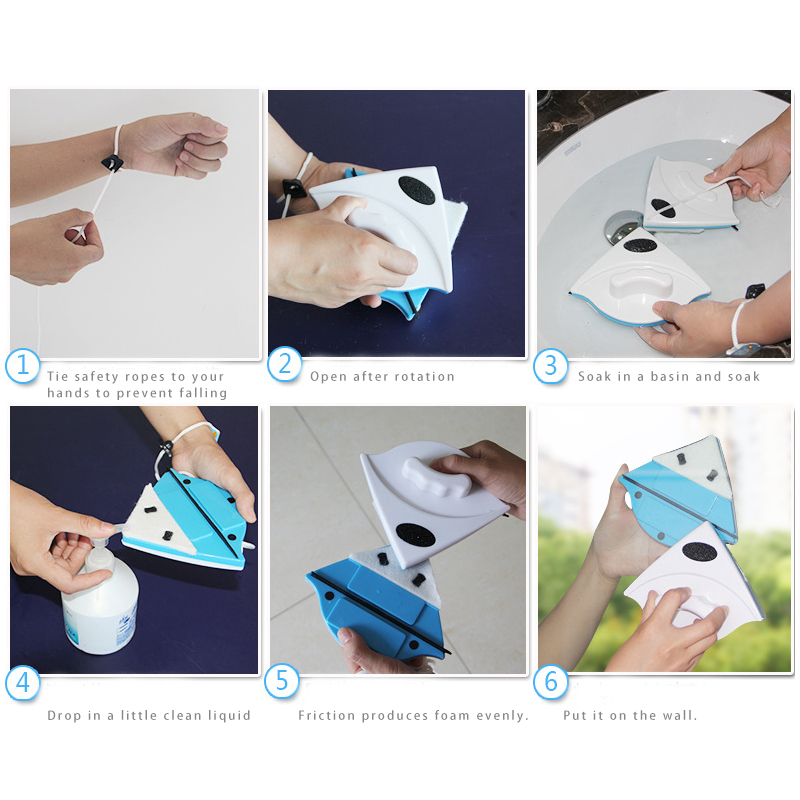 1
Tie safety ropes to your hands to prevent falling

2
Open after rotation

3
Soak in a basin and soak

4
Drop in a little clean liquid

5
Friction produces foam evenly.

6
Put it on the wall.