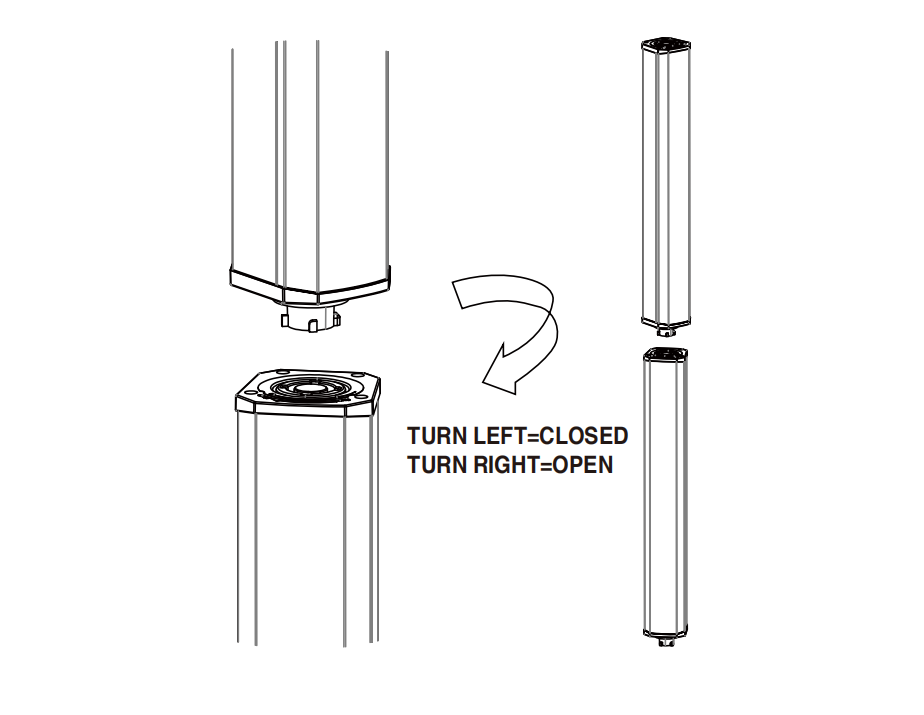 TURN LEFT=CLOSED
TURN RIGHT=OPEN