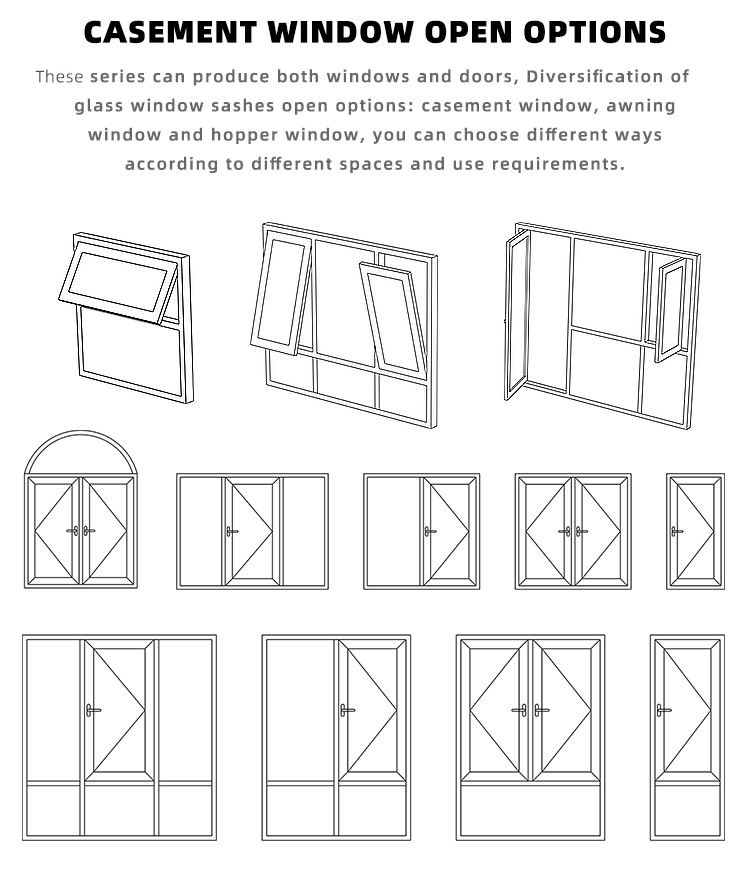 CASEMENT WINDOW OPEN OPTIONS

These series can produce both windows and doors, Diversification of glass window sashes open options: casement window, awning window and hopper window, you can choose different ways according to different spaces and use requirements.