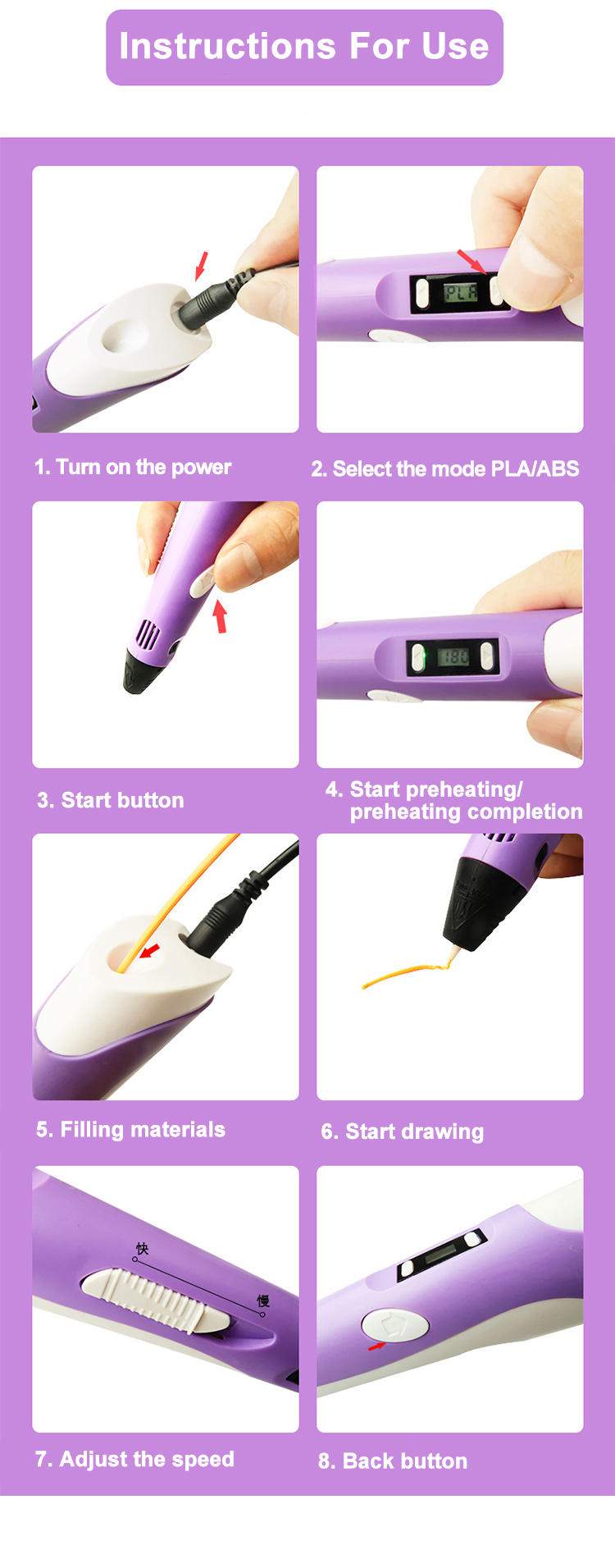 Instructions For Use

PLA

1. Turn on the power

2. Select the mode PLA/ABS

180

3. Start button

4. Start preheating/ preheating completion

5. Filling materials

6. Start drawing

快

慢

7. Adjust the speed

8. Back button