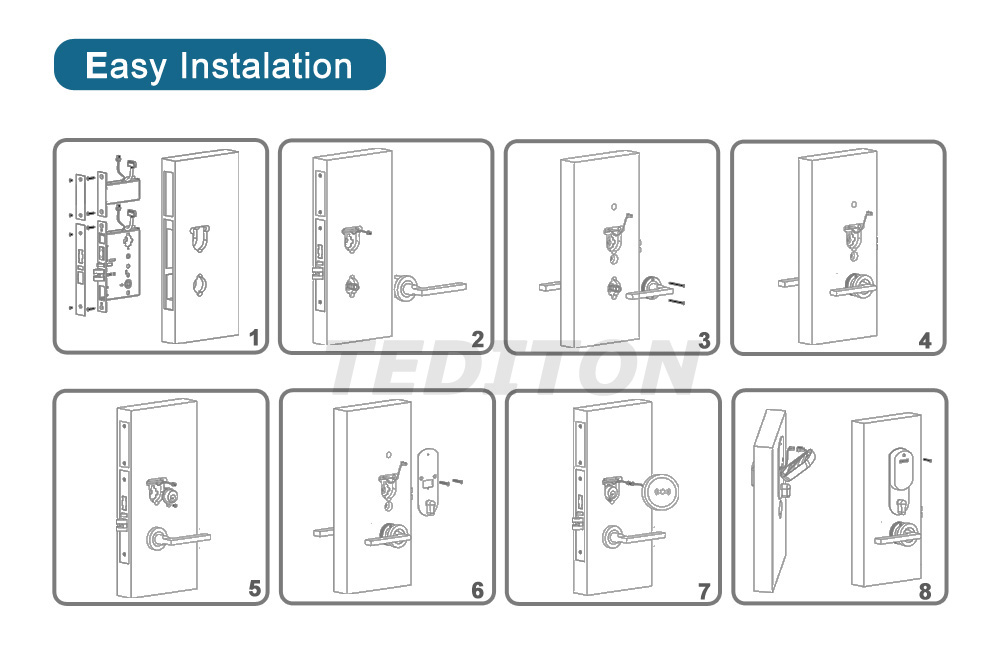 Easy Instalation

1

2

3

4

TEDITON

5

6

7

8