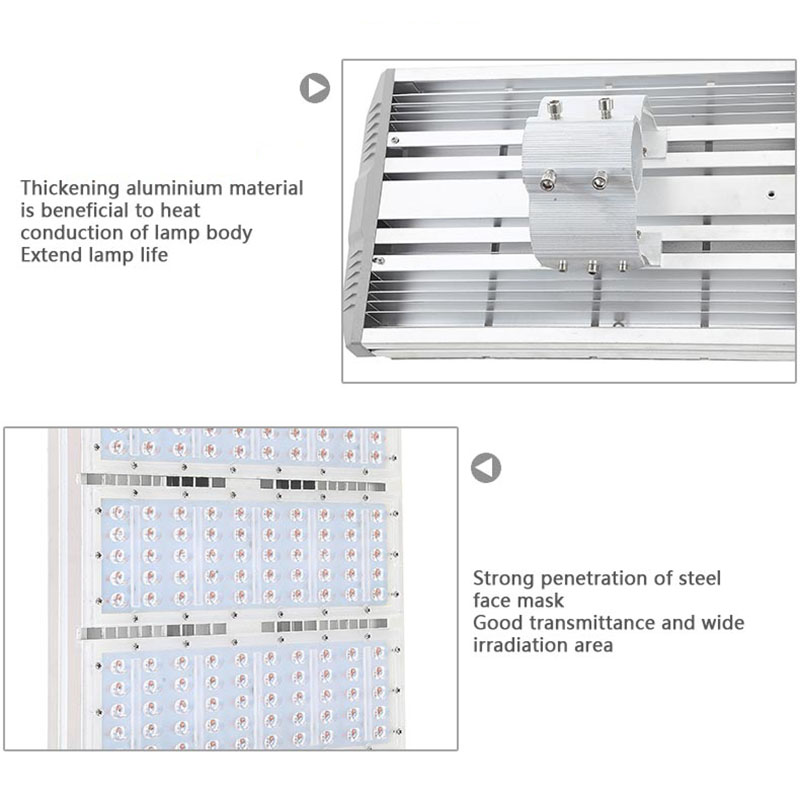 Thickening aluminium material is beneficial to heat conduction of lamp body
Extend lamp life

Strong penetration of steel face mask
Good transmittance and wide irradiation area