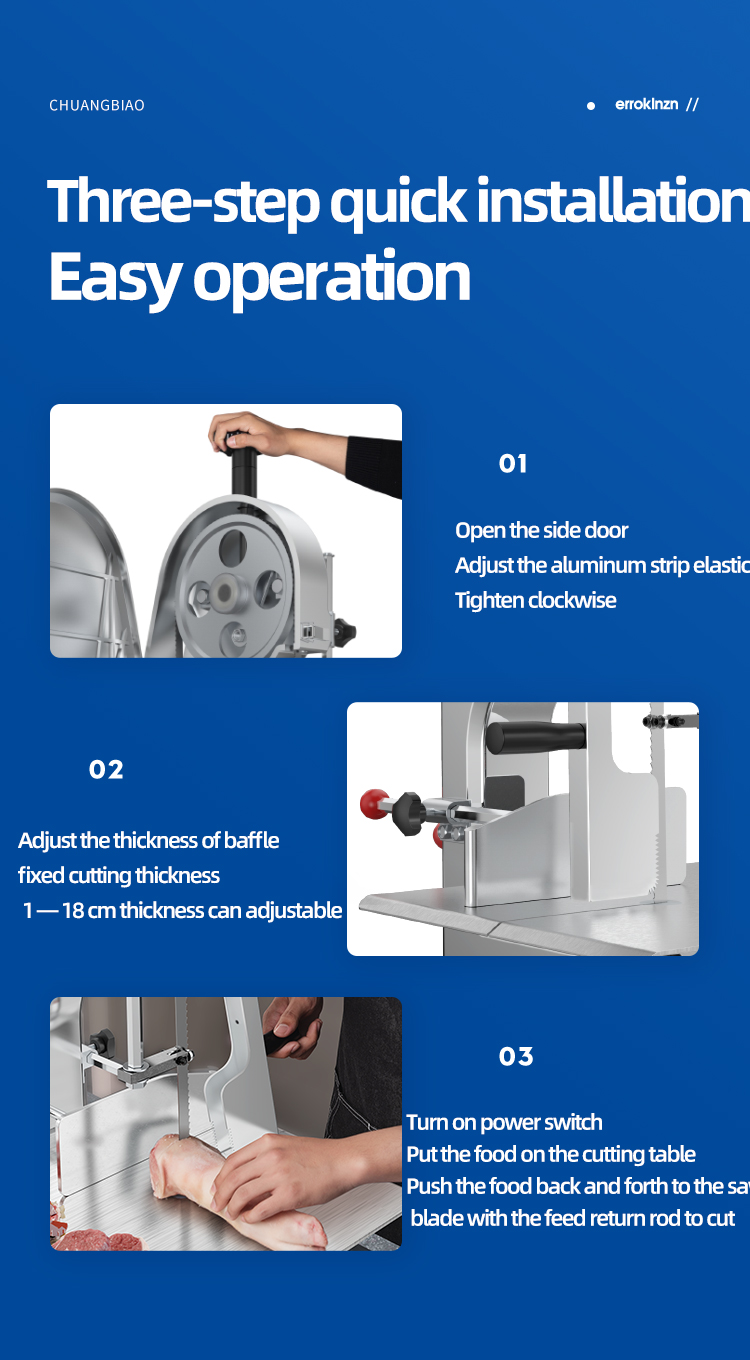 CHUANGBIAO

errokinzn //

Three-step quick installation
Easy operation

01

Open the side door
Adjust the aluminum strip elastic
Tighten clockwise

02

Adjust the thickness of baffle
fixed cutting thickness
1 — 18 cm thickness can adjustable

03

Turn on power switch
Put the food on the cutting table
Push the food back and forth to the sa
blade with the feed return rod to cut