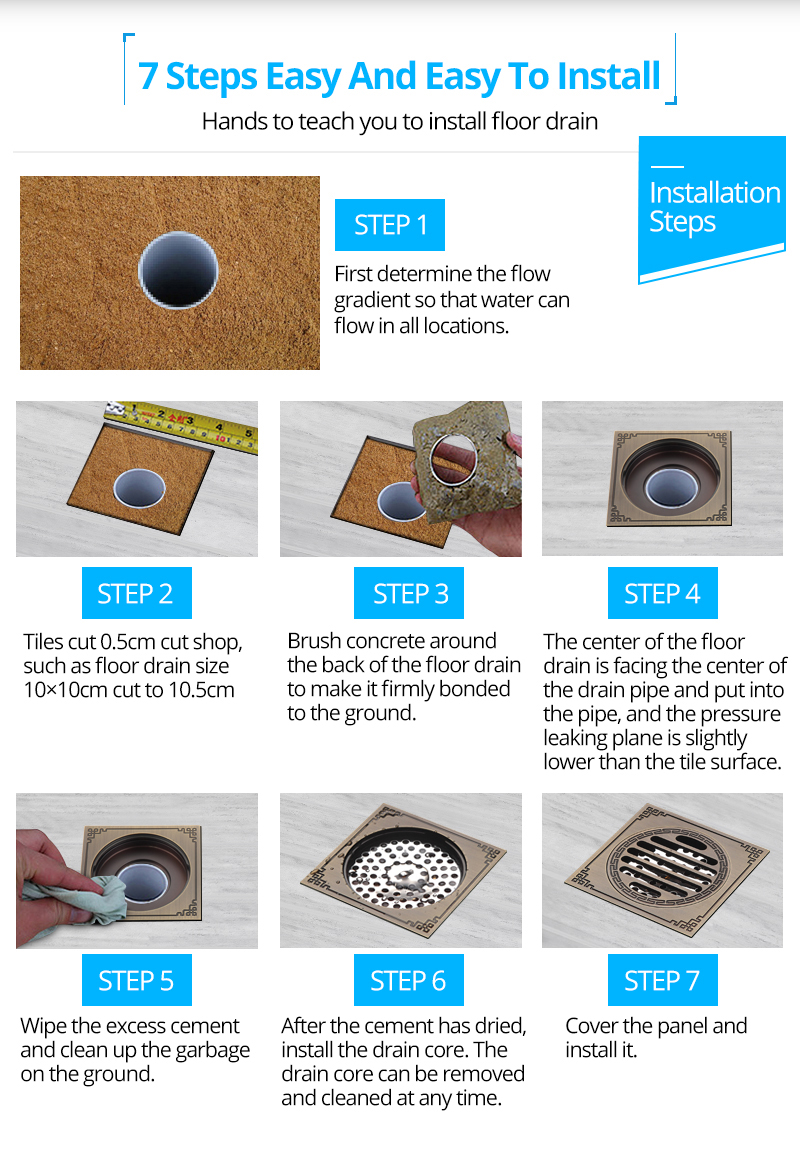 7 Steps Easy And Easy To Install

Hands to teach you to install floor drain

Installation Steps

STEP 1

First determine the flow gradient so that water can flow in all locations.

STEP 2

Tiles cut 0.5cm cut shop, such as floor drain size 10×10cm cut to 10.5cm

STEP 3

Brush concrete around the back of the floor drain to make it firmly bonded to the ground.

STEP 4

The center of the floor drain is facing the center of the drain pipe and put into the pipe, and the pressure leaking plane is slightly lower than the tile surface.

STEP 5

Wipe the excess cement and clean up the garbage on the ground.

STEP 6

After the cement has dried, install the drain core. The drain core can be removed and cleaned at any time.

STEP 7

Cover the panel and install it.