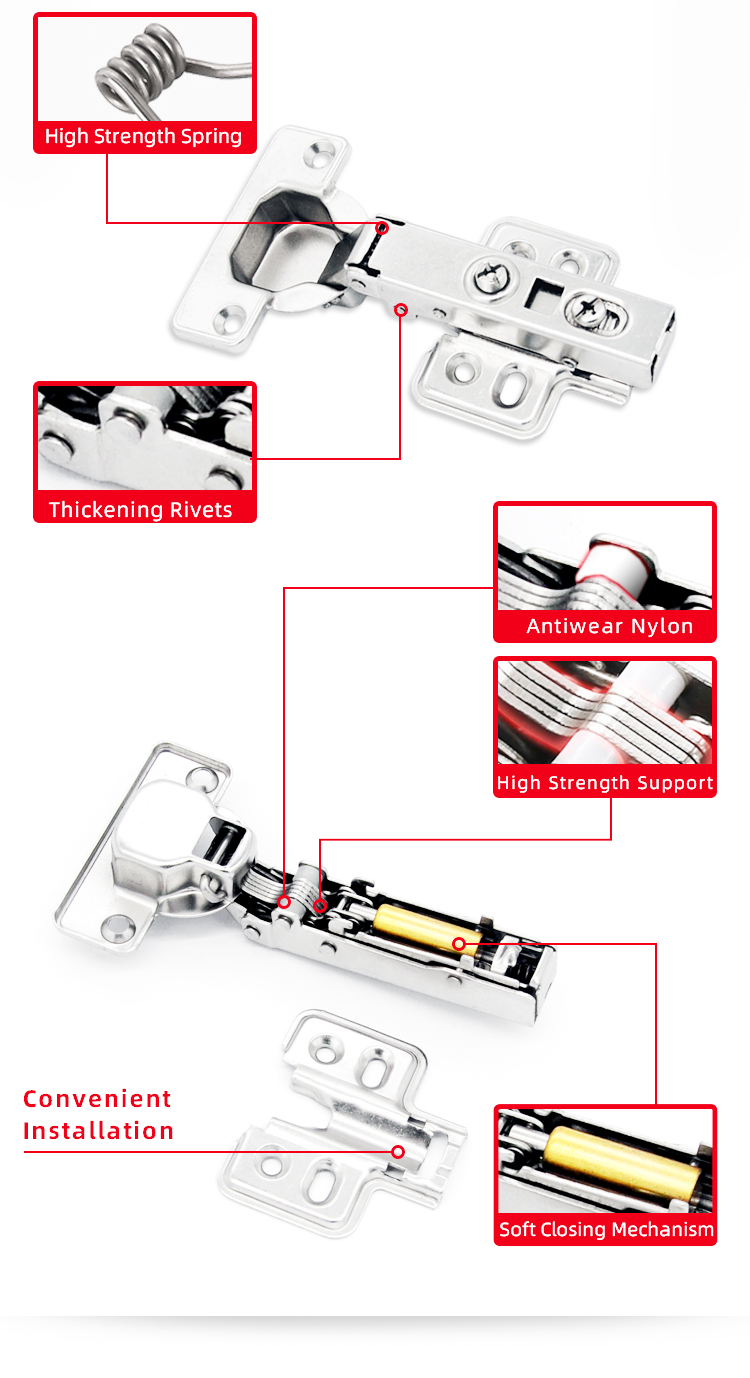 High Strength Spring

Thickening Rivets

Antiwear Nylon

High Strength Support

Convenient Installation

Soft Closing Mechanism