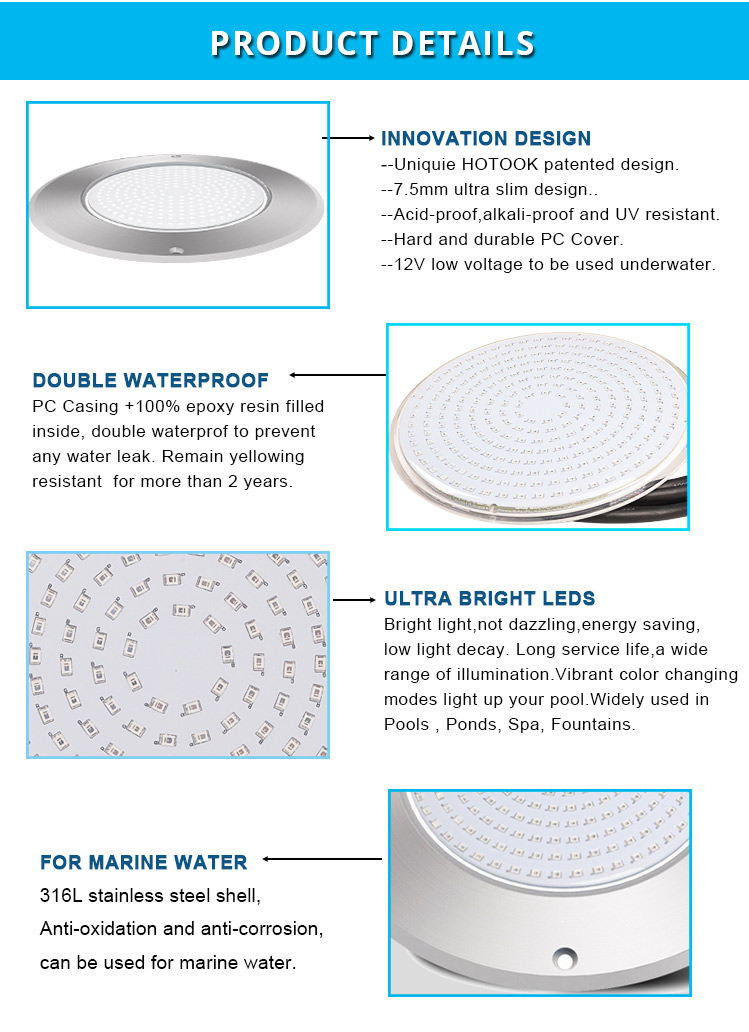 PRODUCT DETAILS

INNOVATION DESIGN
--Uniquie HOTOOK patented design.
--7.5mm ultra slim design..
--Acid-proof,alkali-proof and UV resistant.
--Hard and durable PC Cover.
--12V low voltage to be used underwater.

DOUBLE WATERPROOF
PC Casing +100% epoxy resin filled inside, double waterprof to prevent any water leak. Remain yellowing resistant for more than 2 years.

ULTRA BRIGHT LEDS
Bright light,not dazzling,energy saving, low light decay. Long service life,a wide range of illumination.Vibrant color changing modes light up your pool.Widely used in Pools , Ponds, Spa, Fountains.

FOR MARINE WATER
316L stainless steel shell,
Anti-oxidation and anti-corrosion,
can be used for marine water.