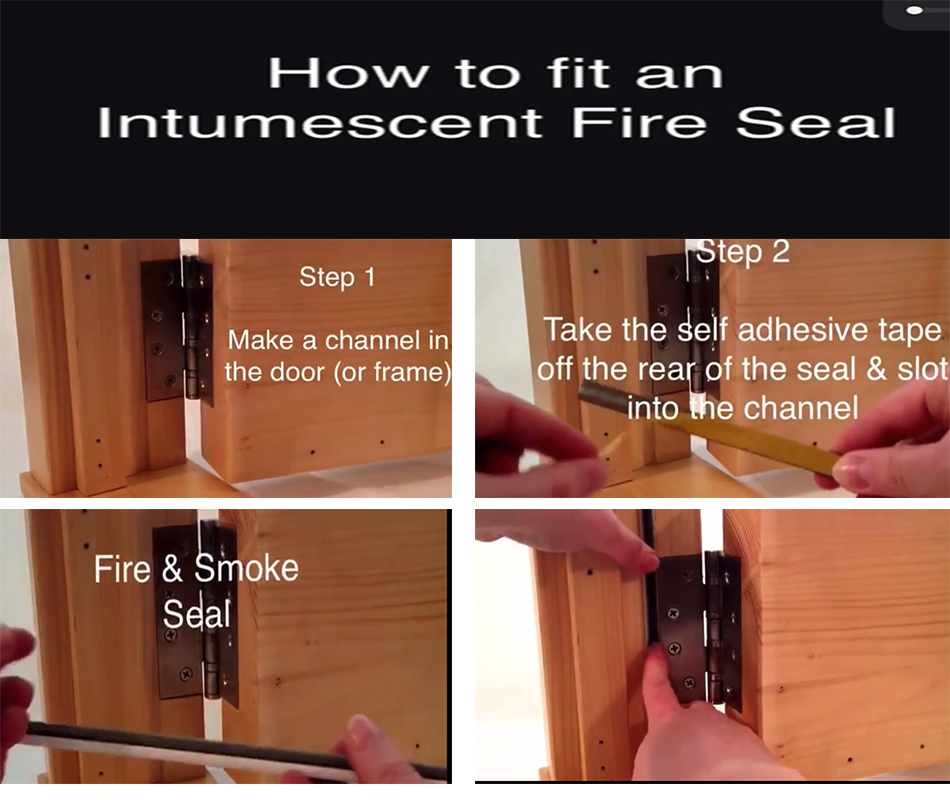 How to fit an Intumescent Fire Seal

Step 1

Make a channel in the door (or frame)

Step 2

Take the self adhesive tape off the rear of the seal & slot into the channel

Fire & Smoke Seal