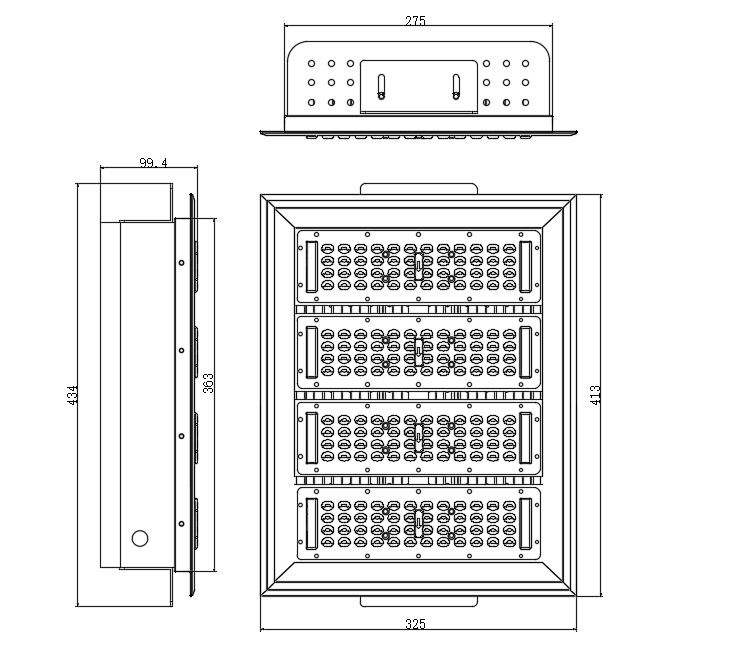 275

99.4

434

363

413

325