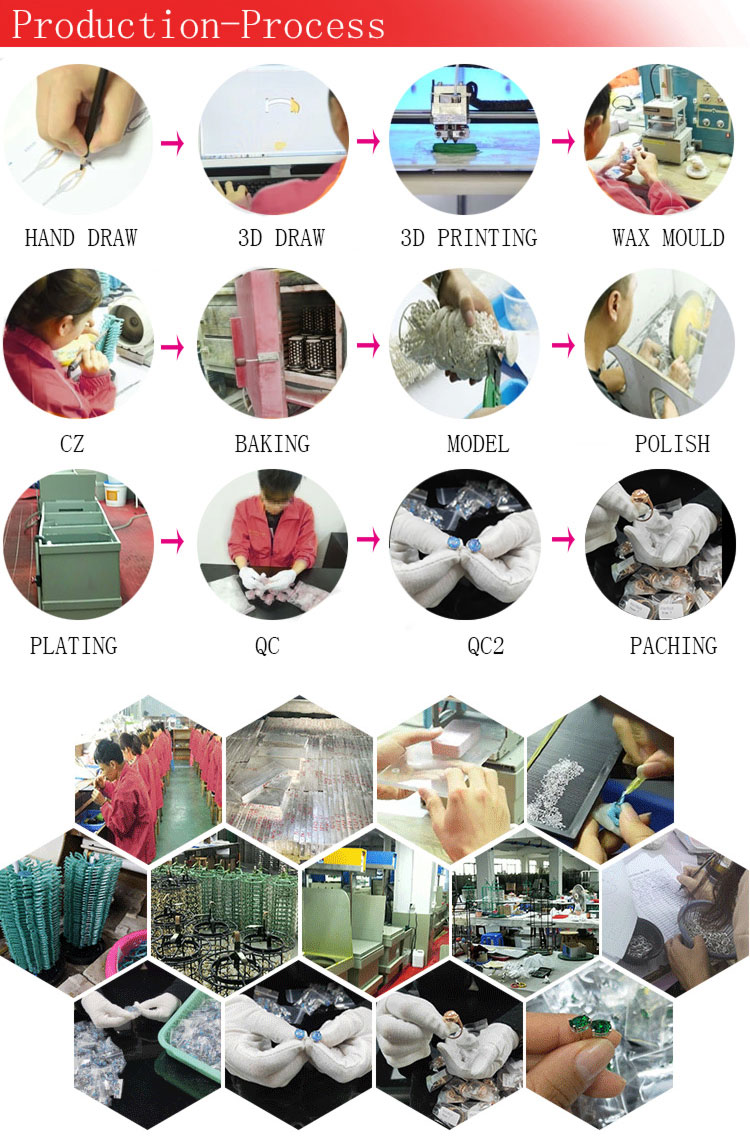 Production-Process

HAND DRAW

3D DRAW

3D PRINTING

WAX MOULD

CZ

BAKING

MODEL

POLISH

PLATING

QC

QC2

PACHING