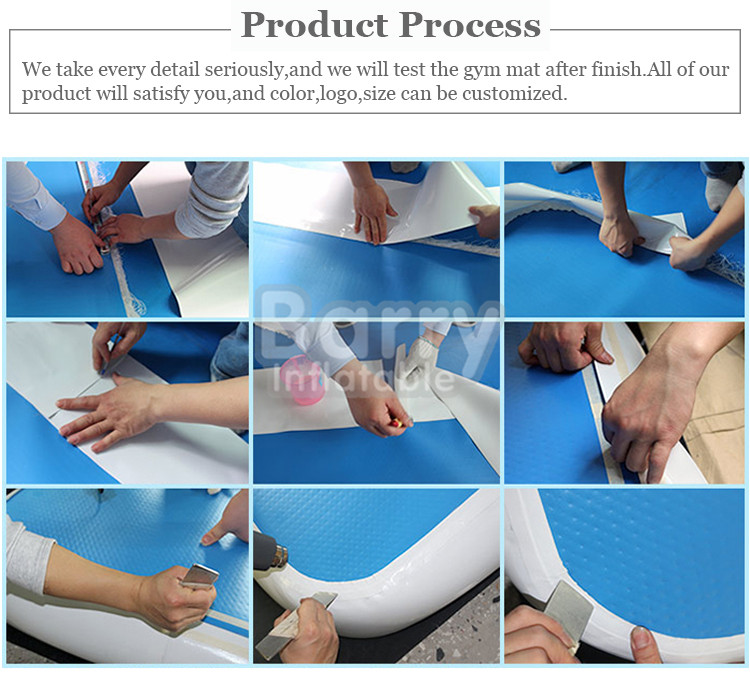 Product Process

We take every detail seriously,and we will test the gym mat after finish.All of our product will satisfy you,and color,logo,size can be customized.

Barry
Inflatable