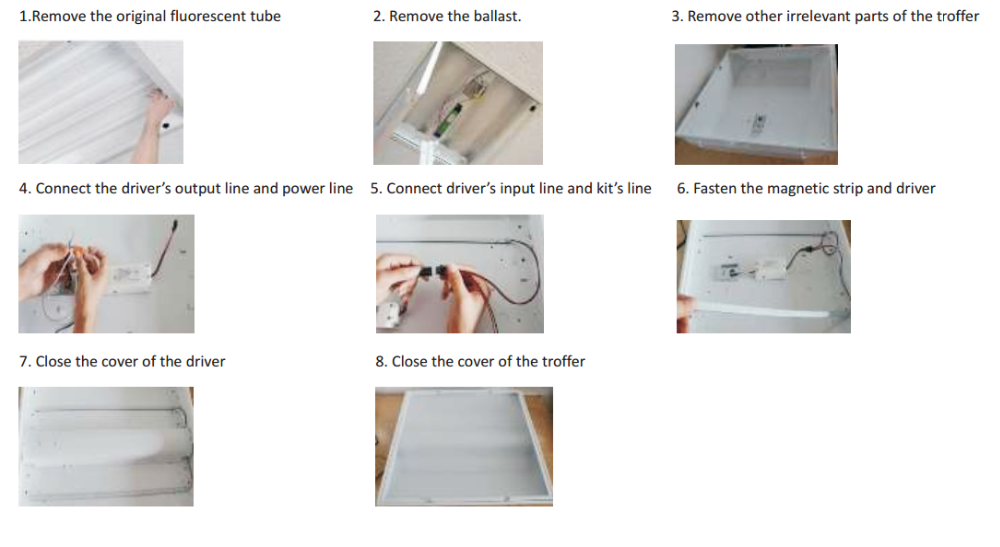 1.Remove the original fluorescent tube

2. Remove the ballast.

3. Remove other irrelevant parts of the troffer

4. Connect the driver's output line and power line

5. Connect driver's input line and kit's line

6. Fasten the magnetic strip and driver

7. Close the cover of the driver

8. Close the cover of the troffer