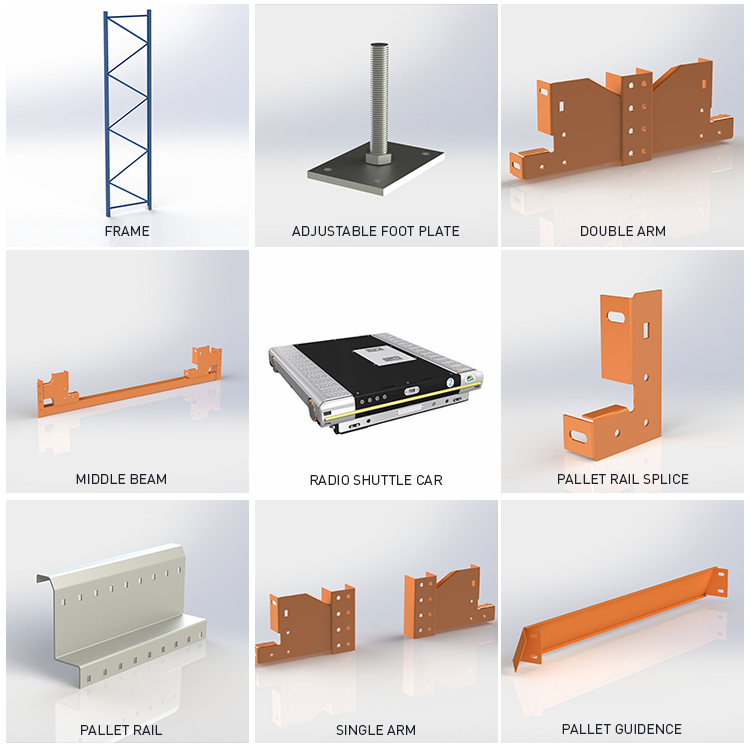 FRAME

ADJUSTABLE FOOT PLATE

DOUBLE ARM

MIDDLE BEAM

RADIO SHUTTLE CAR

PALLET RAIL SPLICE

PALLET RAIL

SINGLE ARM

PALLET GUIDENCE