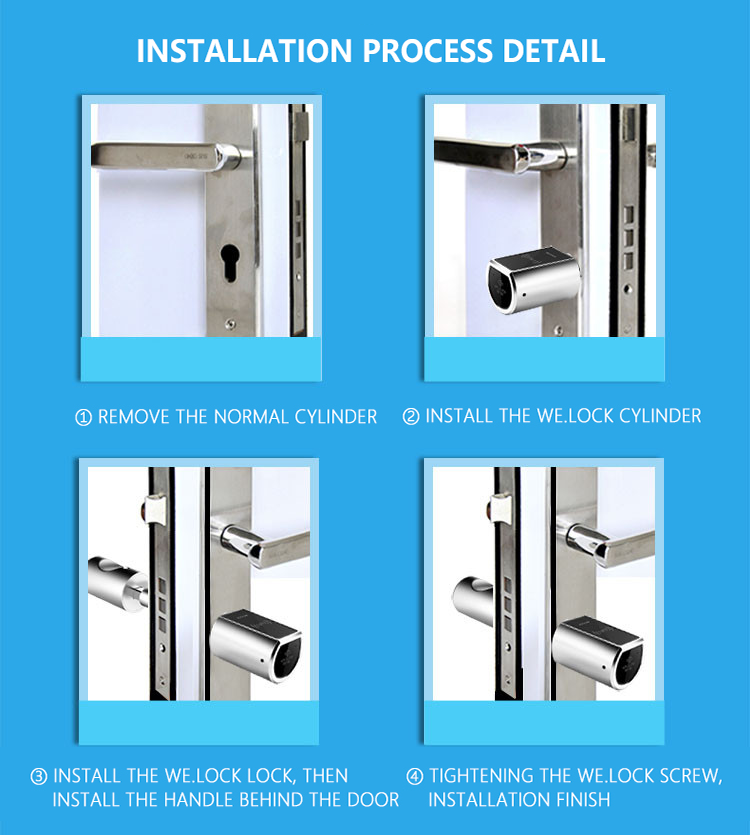 INSTALLATION PROCESS DETAIL

① REMOVE THE NORMAL CYLINDER

② INSTALL THE WE.LOCK CYLINDER

③ INSTALL THE WE.LOCK LOCK, THEN INSTALL THE HANDLE BEHIND THE DOOR

④ TIGHTENING THE WE.LOCK SCREW, INSTALLATION FINISH